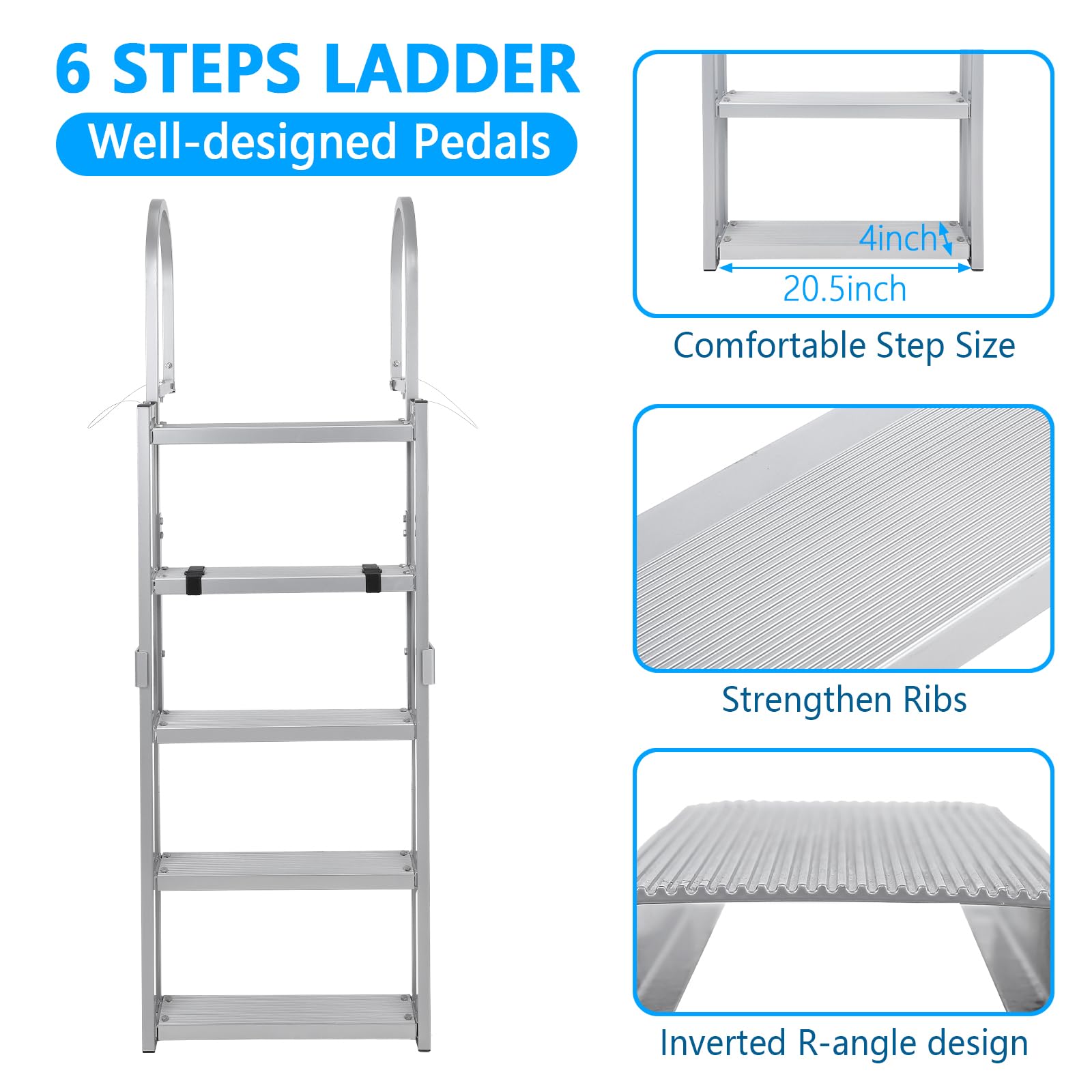 6 STEPS LADDER

Well-designed Pedals

4inch

20.5inch

Comfortable Step Size

Strengthen Ribs

Inverted R-angle design