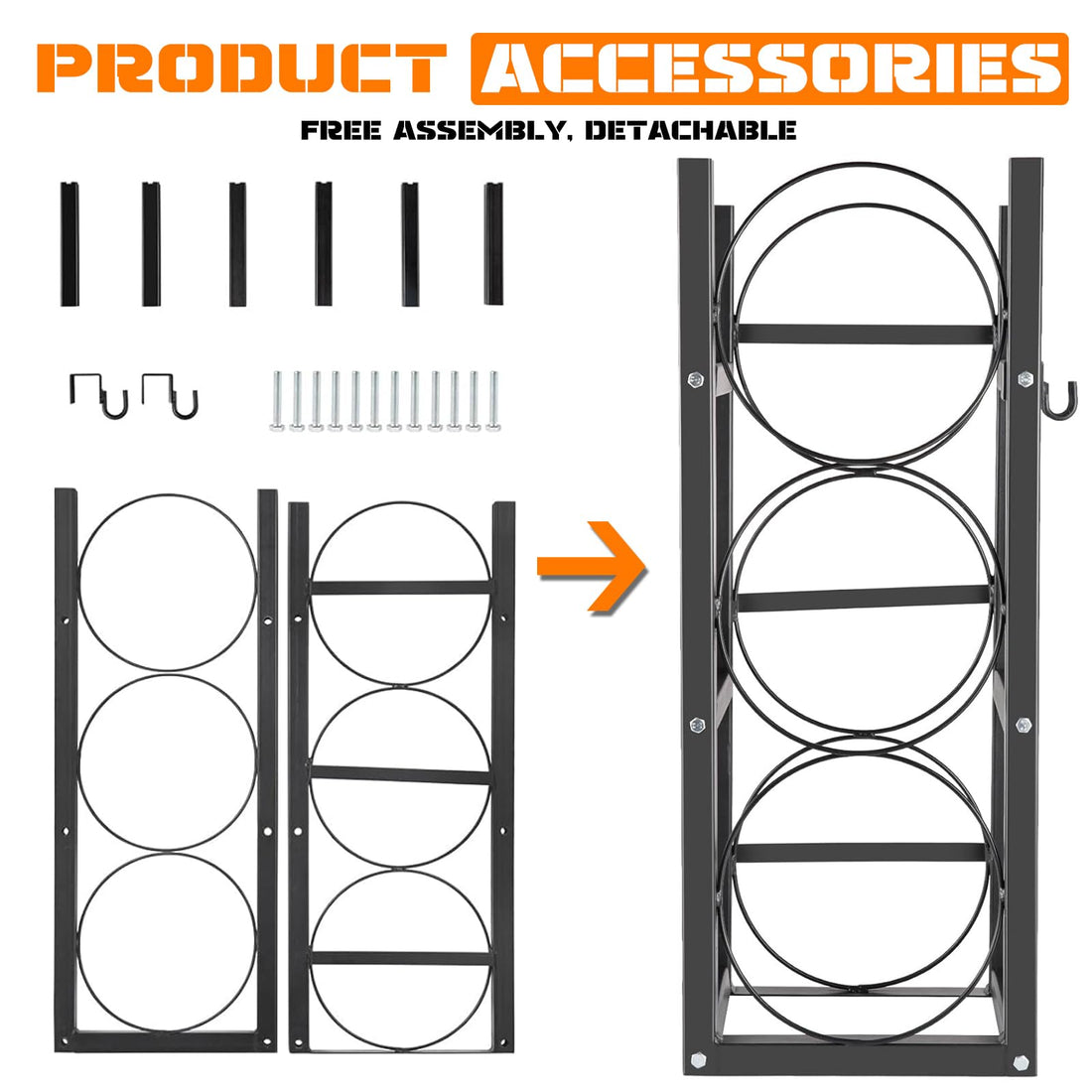 PRODUCT ACCESSORIES

FREE ASSEMBLY, DETACHABLE