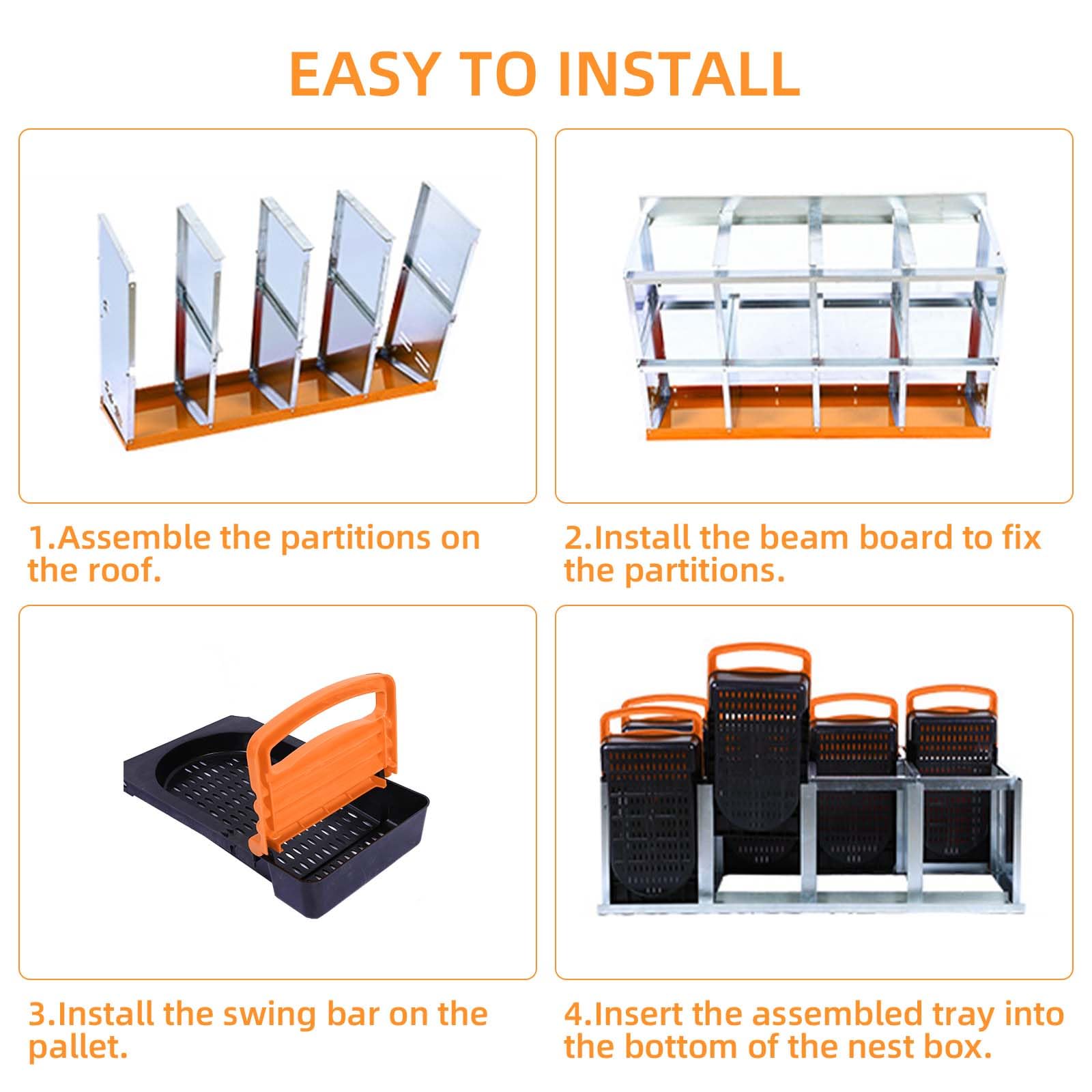 EASY TO INSTALL

1.Assemble the partitions on the roof.

2.Install the beam board to fix the partitions.

3.Install the swing bar on the pallet.

4.Insert the assembled tray into the bottom of the nest box.