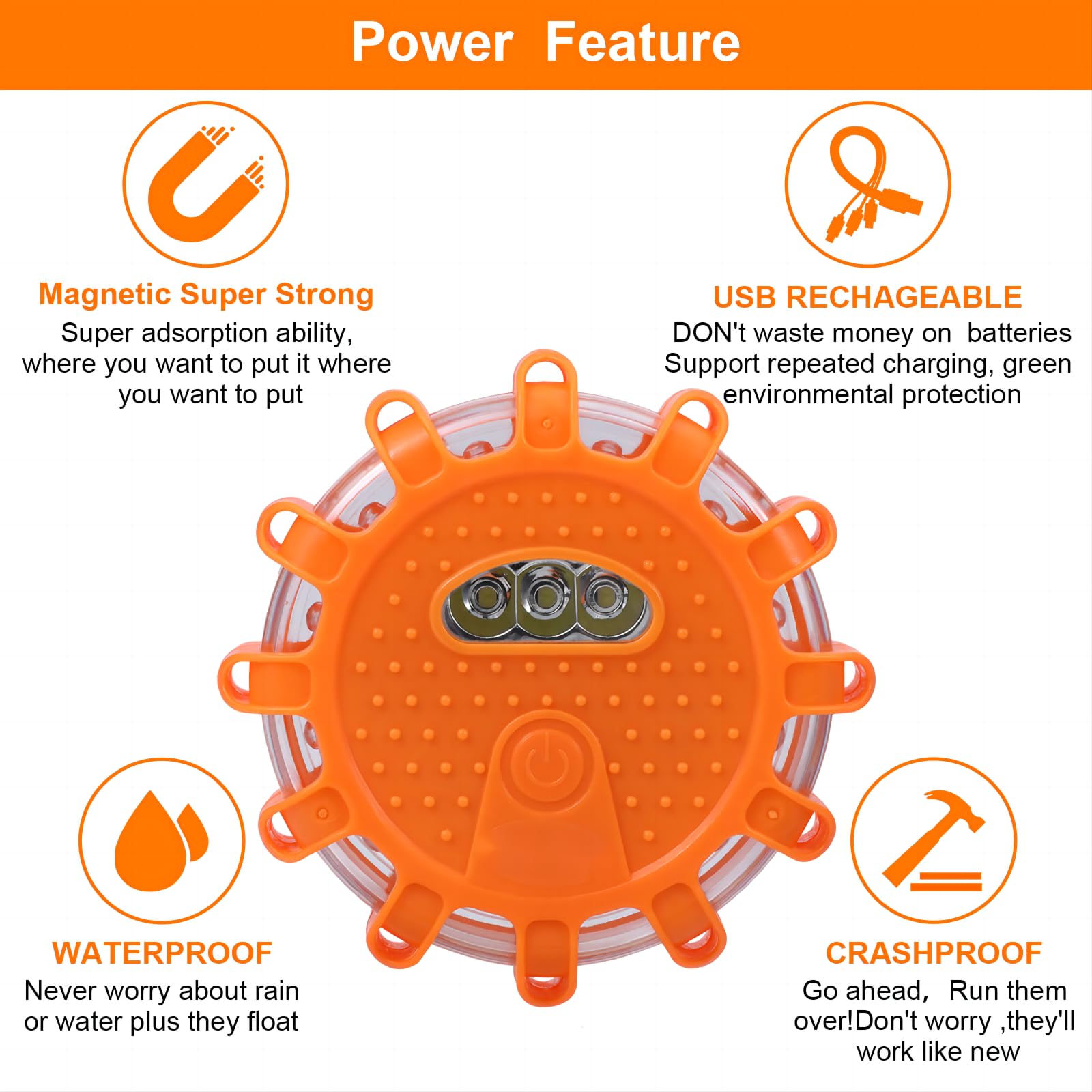 Power Feature

Magnetic Super Strong
Super adsorption ability, where you want to put it where you want to put

USB RECHAGEABLE
DON't waste money on batteries Support repeated charging, green environmental protection

WATERPROOF
Never worry about rain or water plus they float

CRASHPROOF
Go ahead, Run them over!Don't worry ,they'll work like new