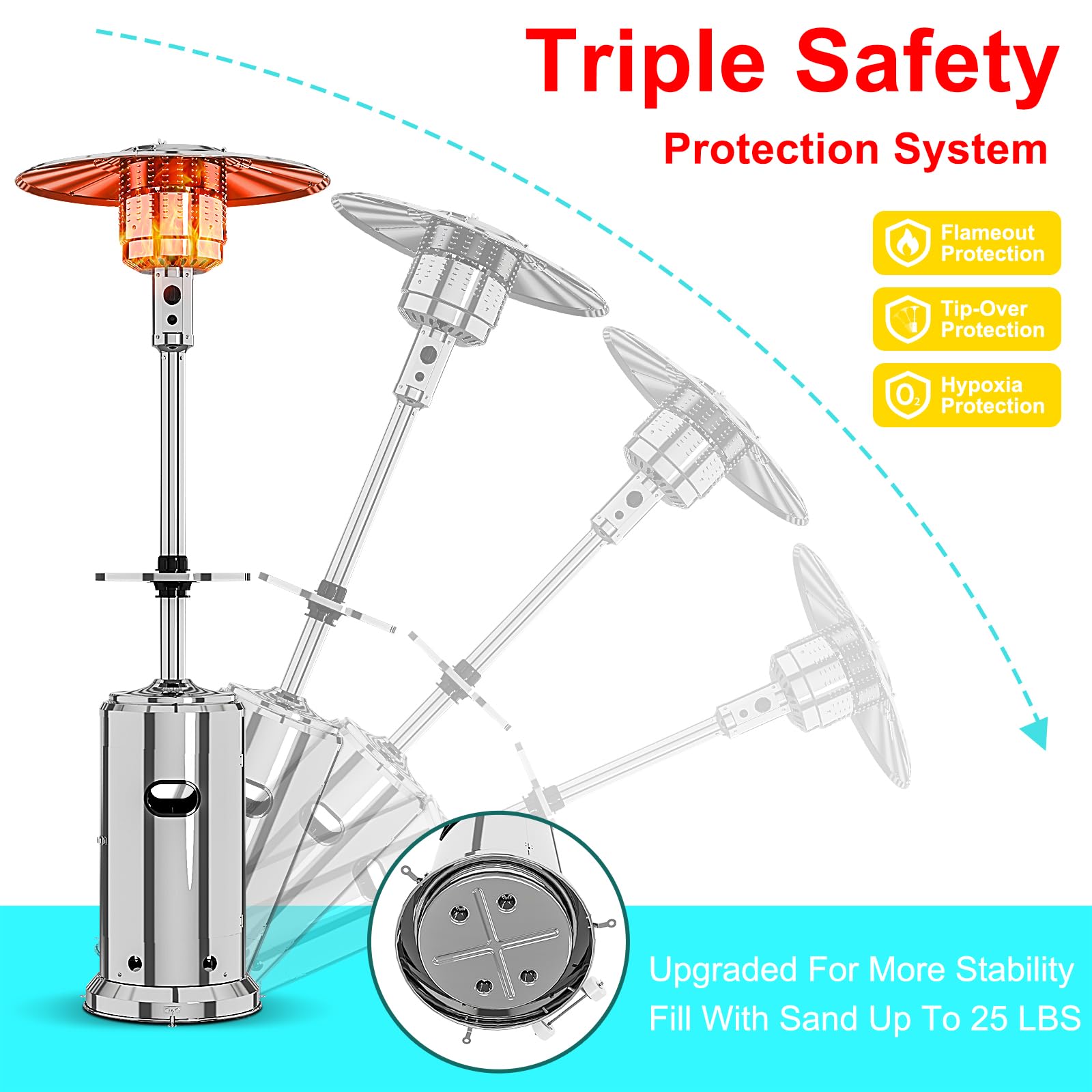 Triple Safety
Protection System

Flameout Protection

Tip-Over Protection

$O_2$ Hypoxia Protection

Upgraded For More Stability
Fill With Sand Up To 25 LBS