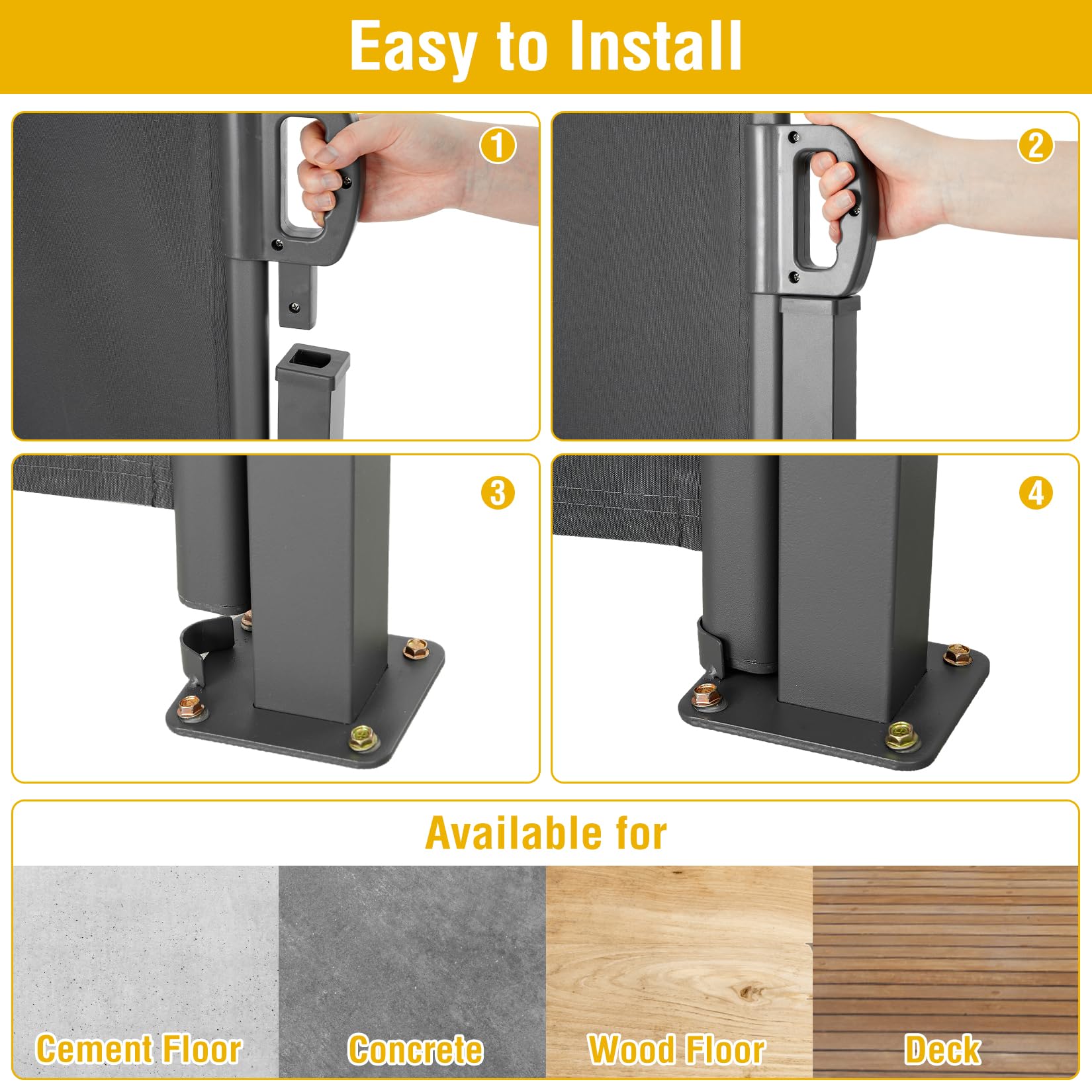 Easy to Install

1

2

3

4

Available for

Cement Floor

Concrete

Wood Floor

Deck