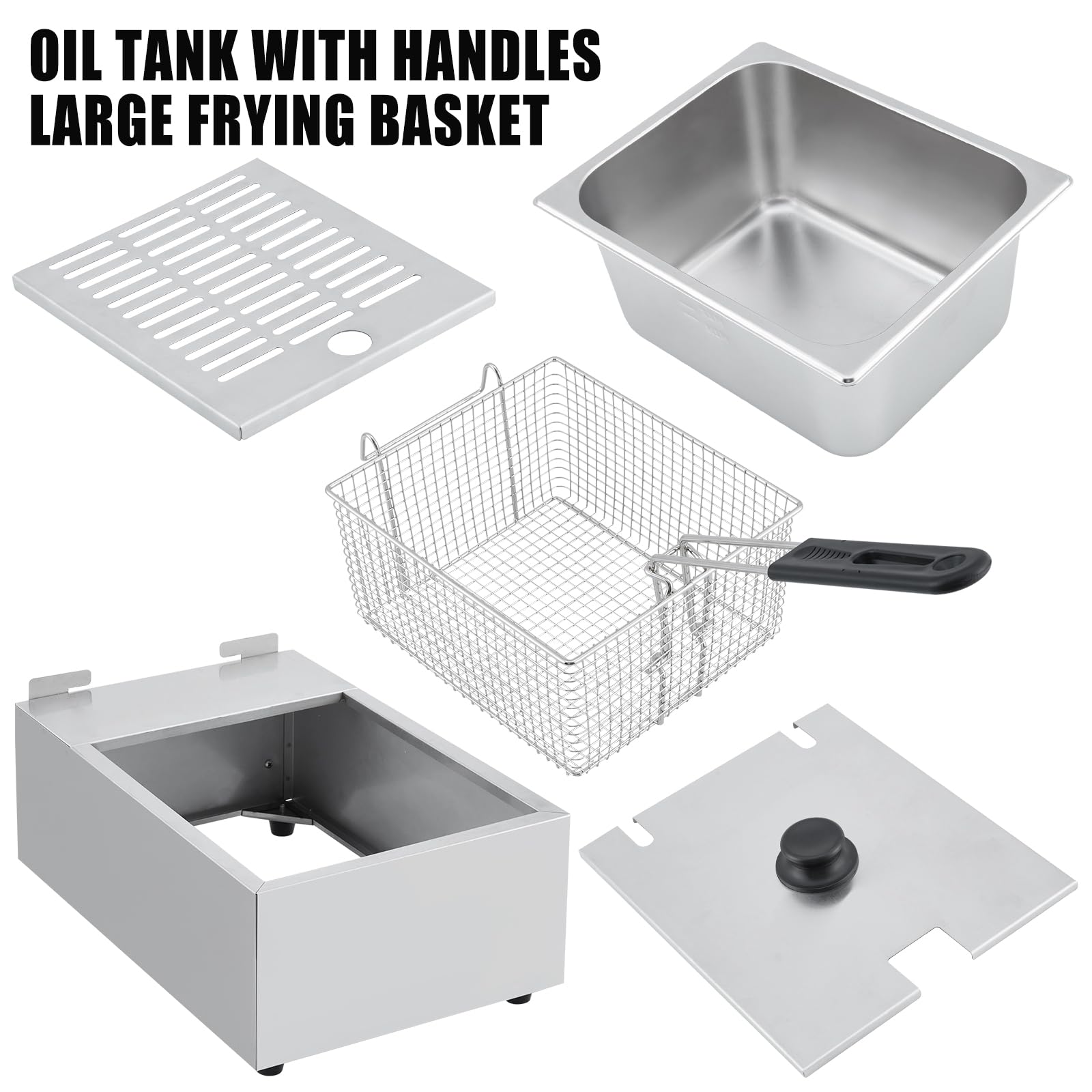 OIL TANK WITH HANDLES
LARGE FRYING BASKET