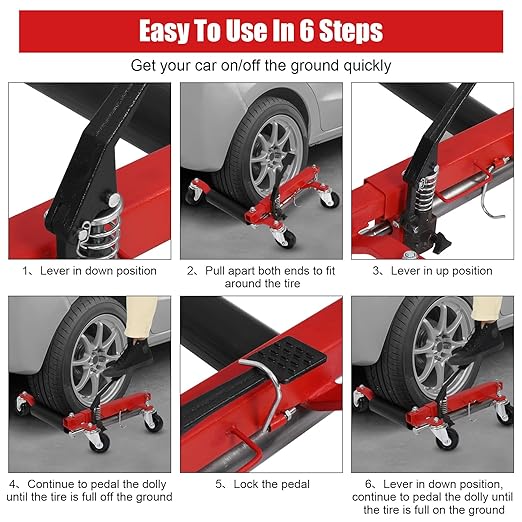 Easy To Use In 6 Steps

Get your car on/off the ground quickly

1、Lever in down position

2、Pull apart both ends to fit around the tire

3、Lever in up position

4、Continue to pedal the dolly until the tire is full off the ground

5、Lock the pedal

6、Lever in down position, continue to pedal the dolly until the tire is full on the ground