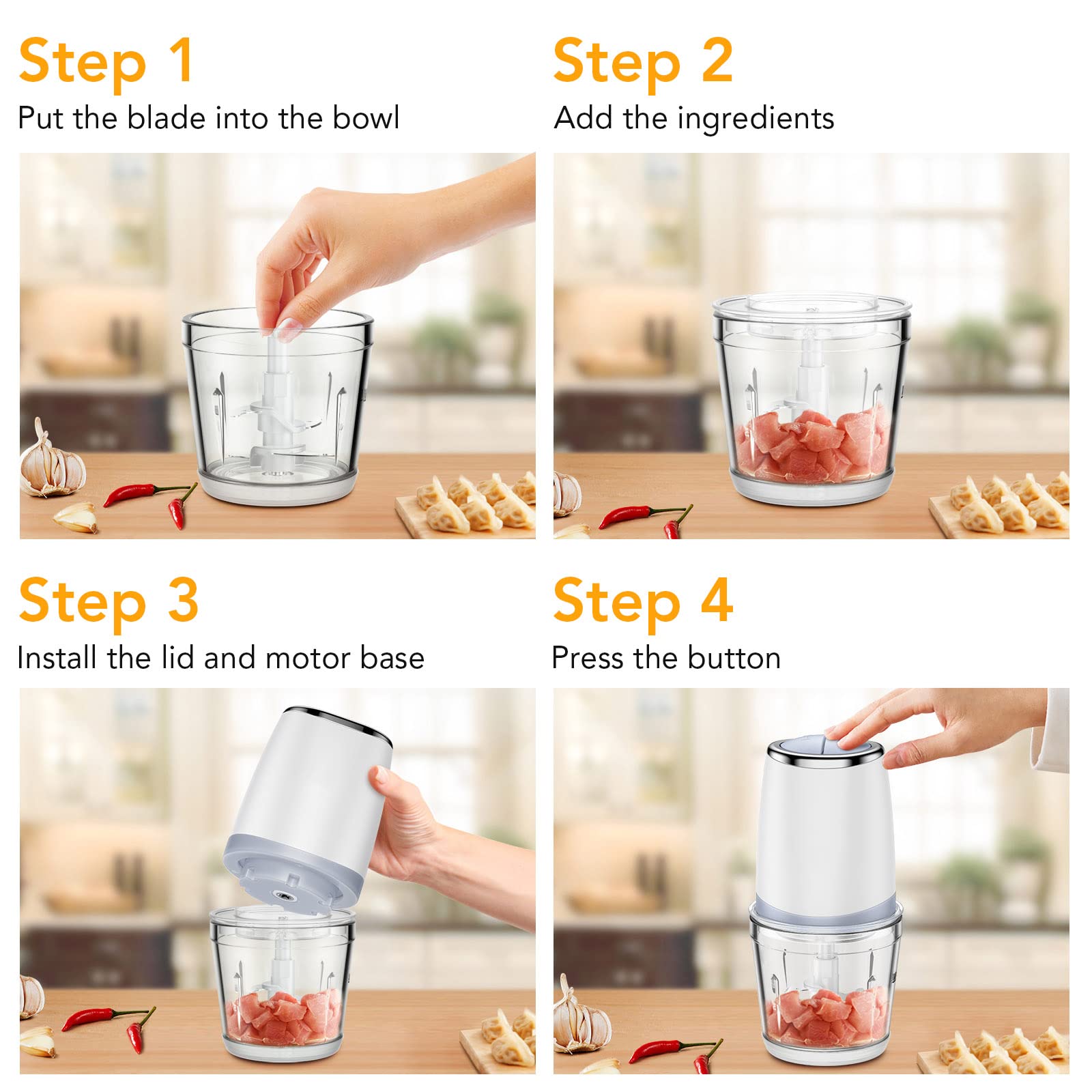 Step 1
Put the blade into the bowl

Step 2
Add the ingredients

Step 3
Install the lid and motor base

Step 4
Press the button