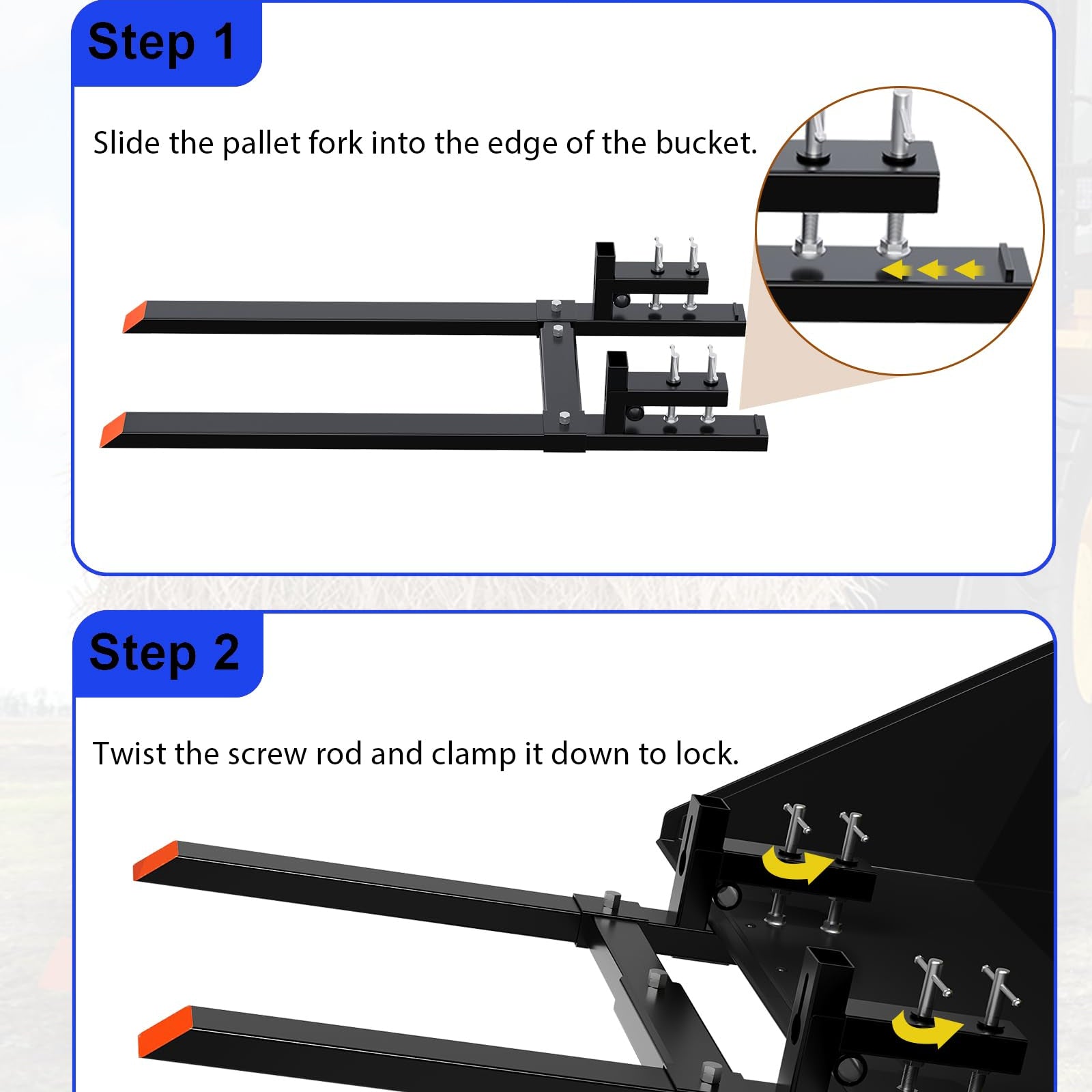 Step 1

Slide the pallet fork into the edge of the bucket.

Step 2

Twist the screw rod and clamp it down to lock.