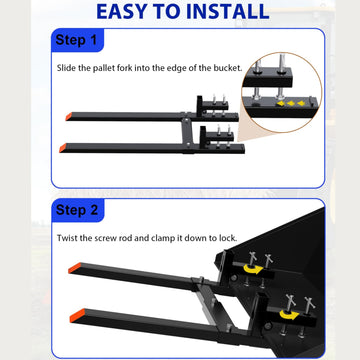 EASY TO INSTALL

Step 1

Slide the pallet fork into the edge of the bucket.

Step 2

Twist the screw rod and clamp it down to lock.