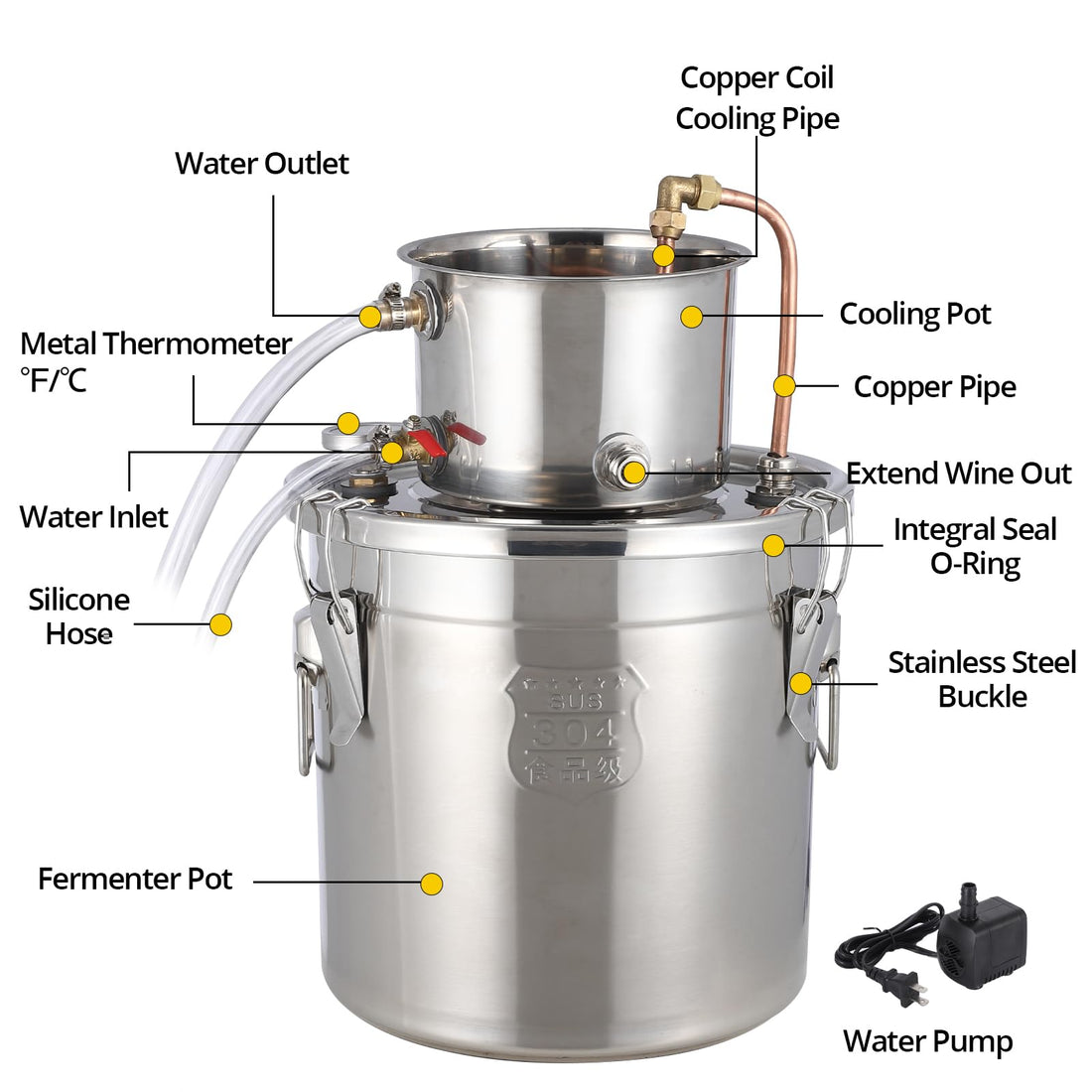 Copper Coil Cooling Pipe

Water Outlet

Cooling Pot

Metal Thermometer °F/°C

Copper Pipe

Extend Wine Out

Water Inlet

Integral Seal O-Ring

Silicone Hose

Stainless Steel Buckle

SUS 304 食品级

Fermenter Pot

Water Pump