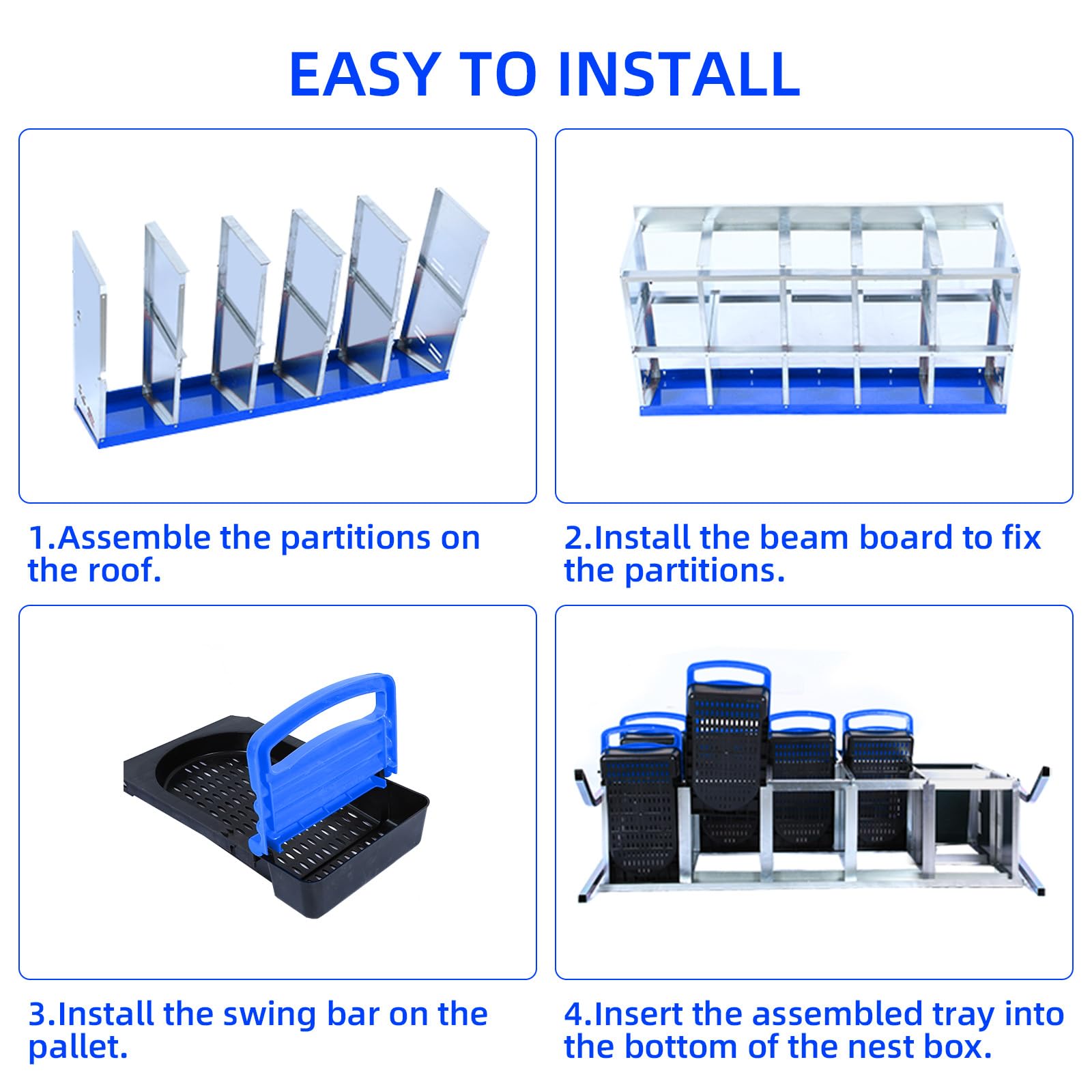 EASY TO INSTALL

1.Assemble the partitions on the roof.

2.Install the beam board to fix the partitions.

3.Install the swing bar on the pallet.

4.Insert the assembled tray into the bottom of the nest box.