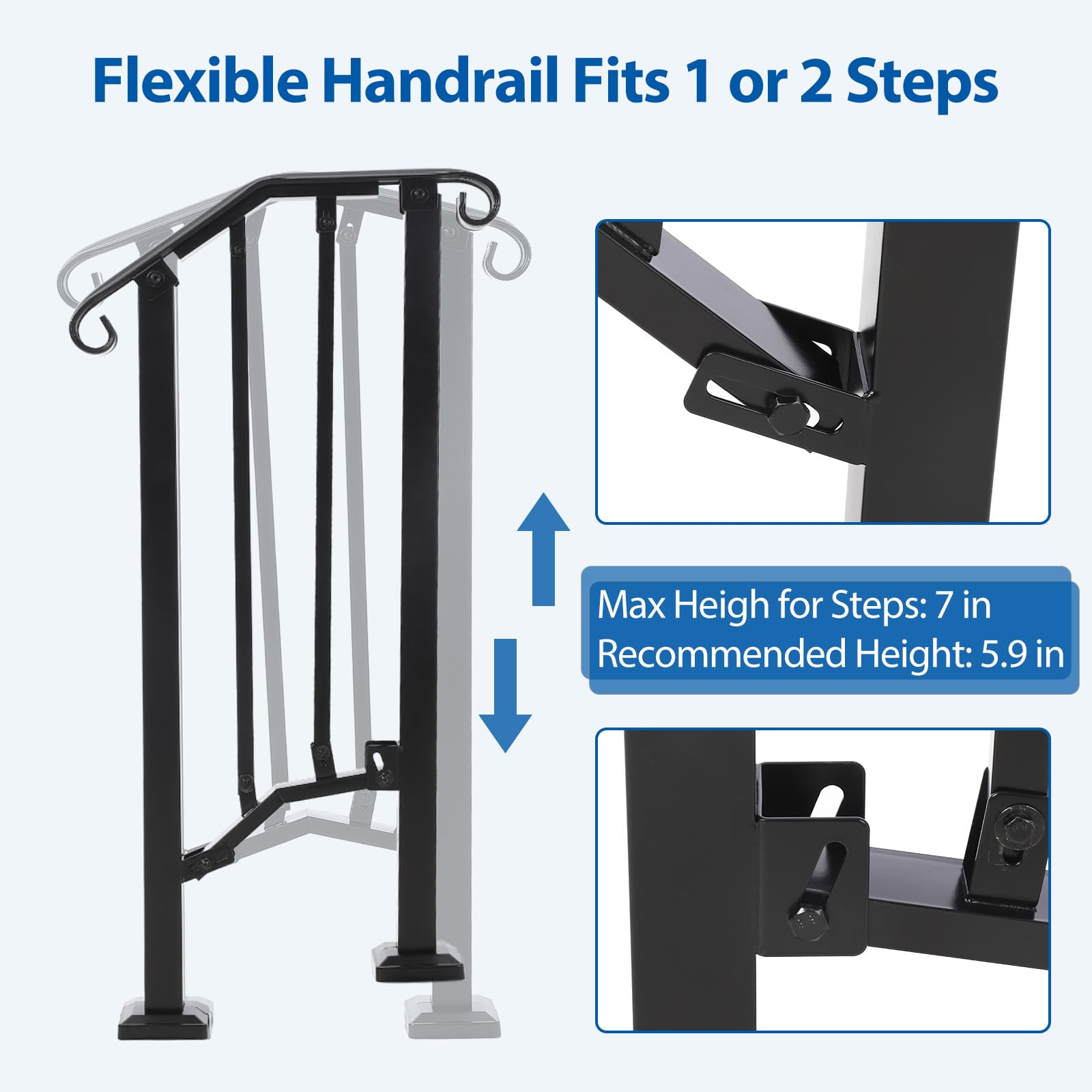 Flexible Handrail Fits 1 or 2 Steps

Max Heigh for Steps: 7 in
Recommended Height: 5.9 in