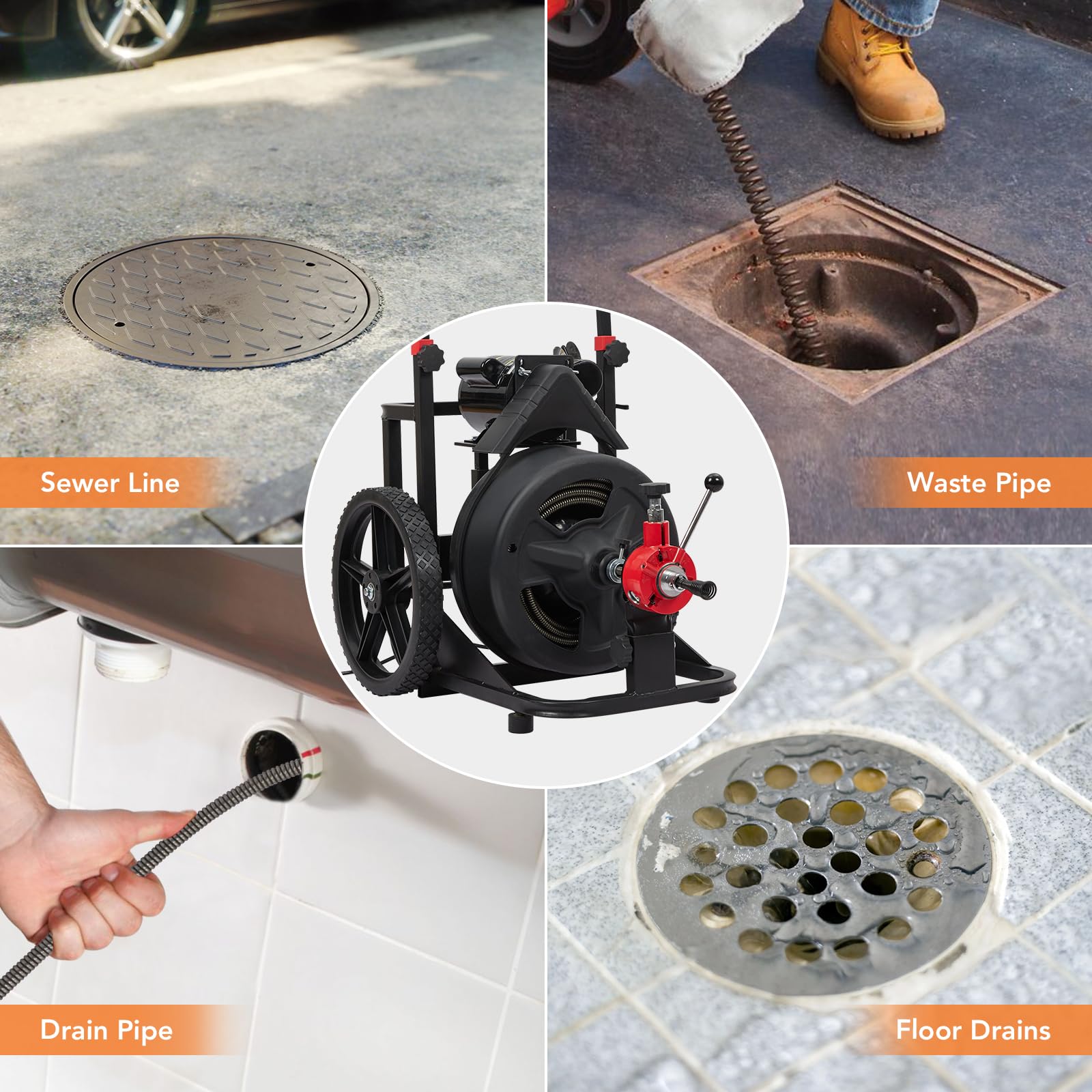 Sewer Line

Waste Pipe

Drain Pipe

Floor Drains