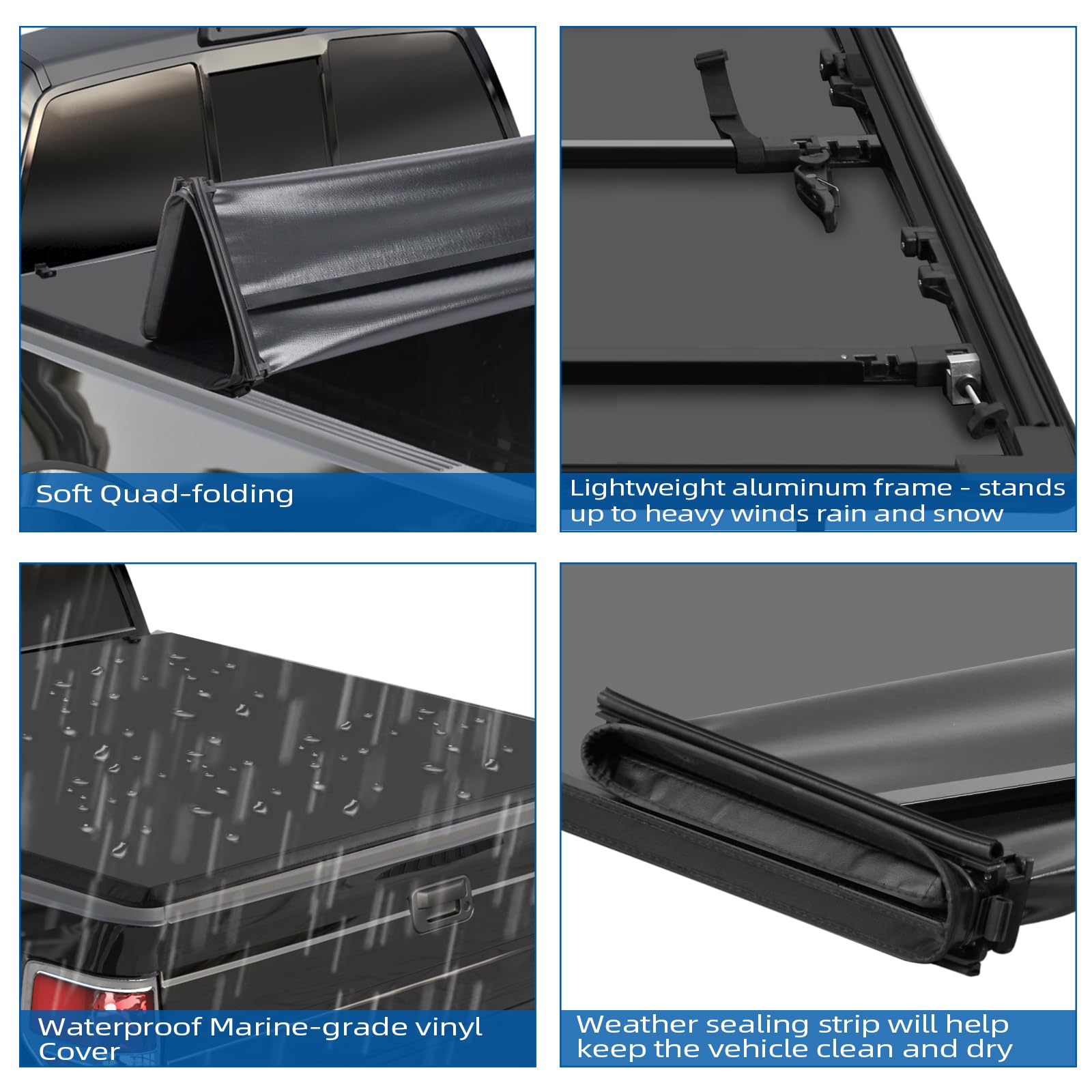 Soft Quad-folding

Lightweight aluminum frame - stands up to heavy winds rain and snow

Waterproof Marine-grade vinyl Cover

Weather sealing strip will help keep the vehicle clean and dry