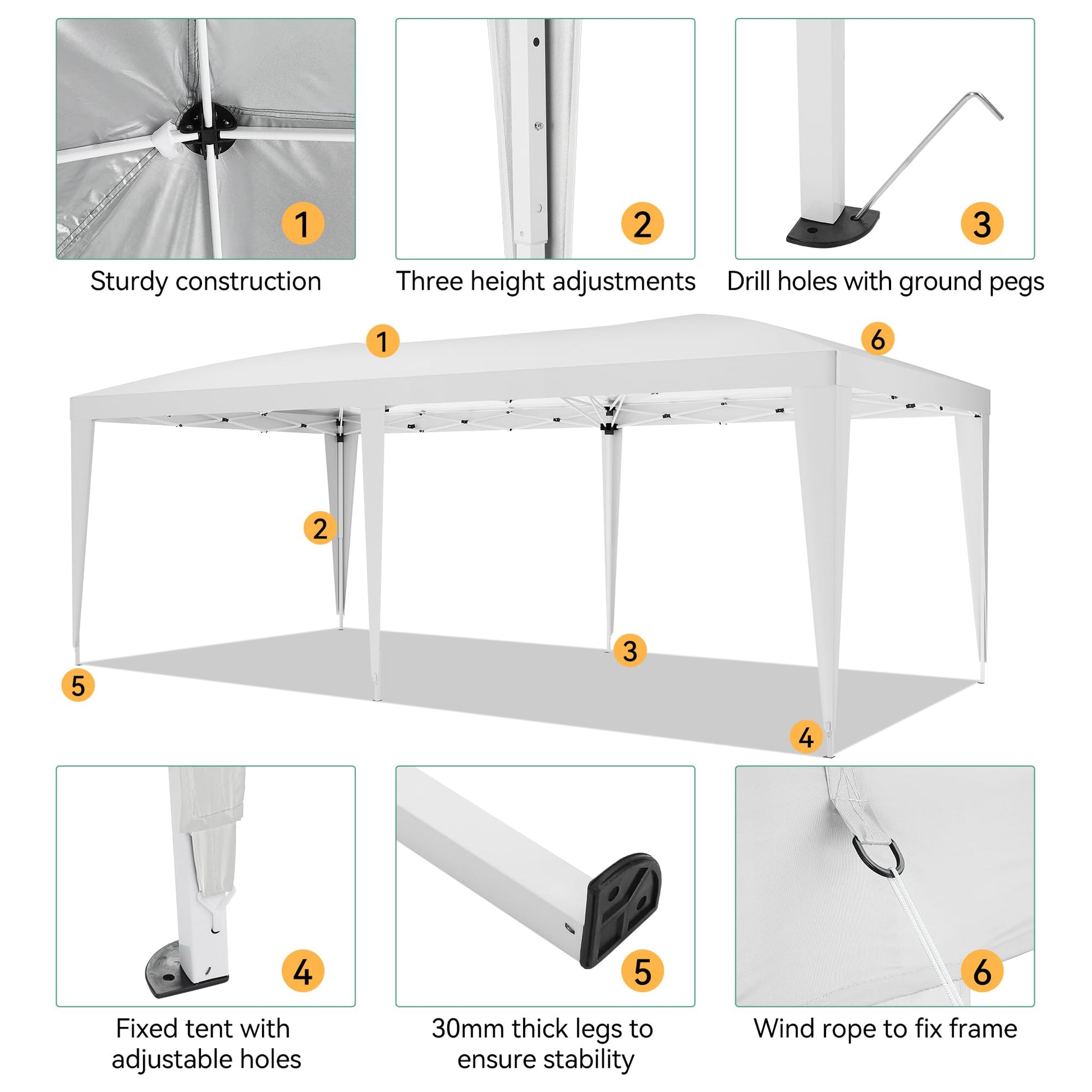 1
Sturdy construction

2
Three height adjustments

3
Drill holes with ground pegs

1
6
2
3
5
4

4
Fixed tent with adjustable holes

5
30mm thick legs to ensure stability

6
Wind rope to fix frame