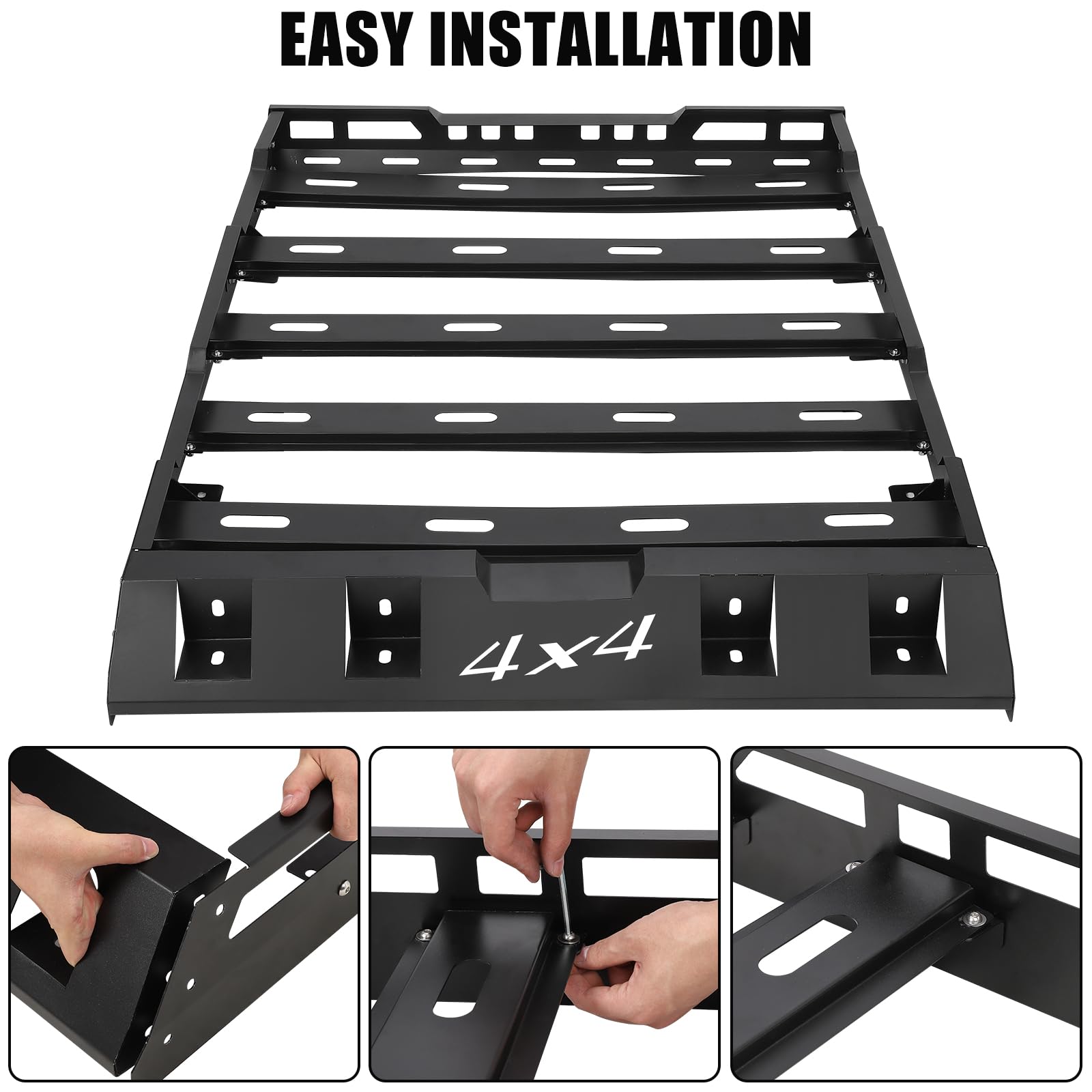 EASY INSTALLATION

4x4