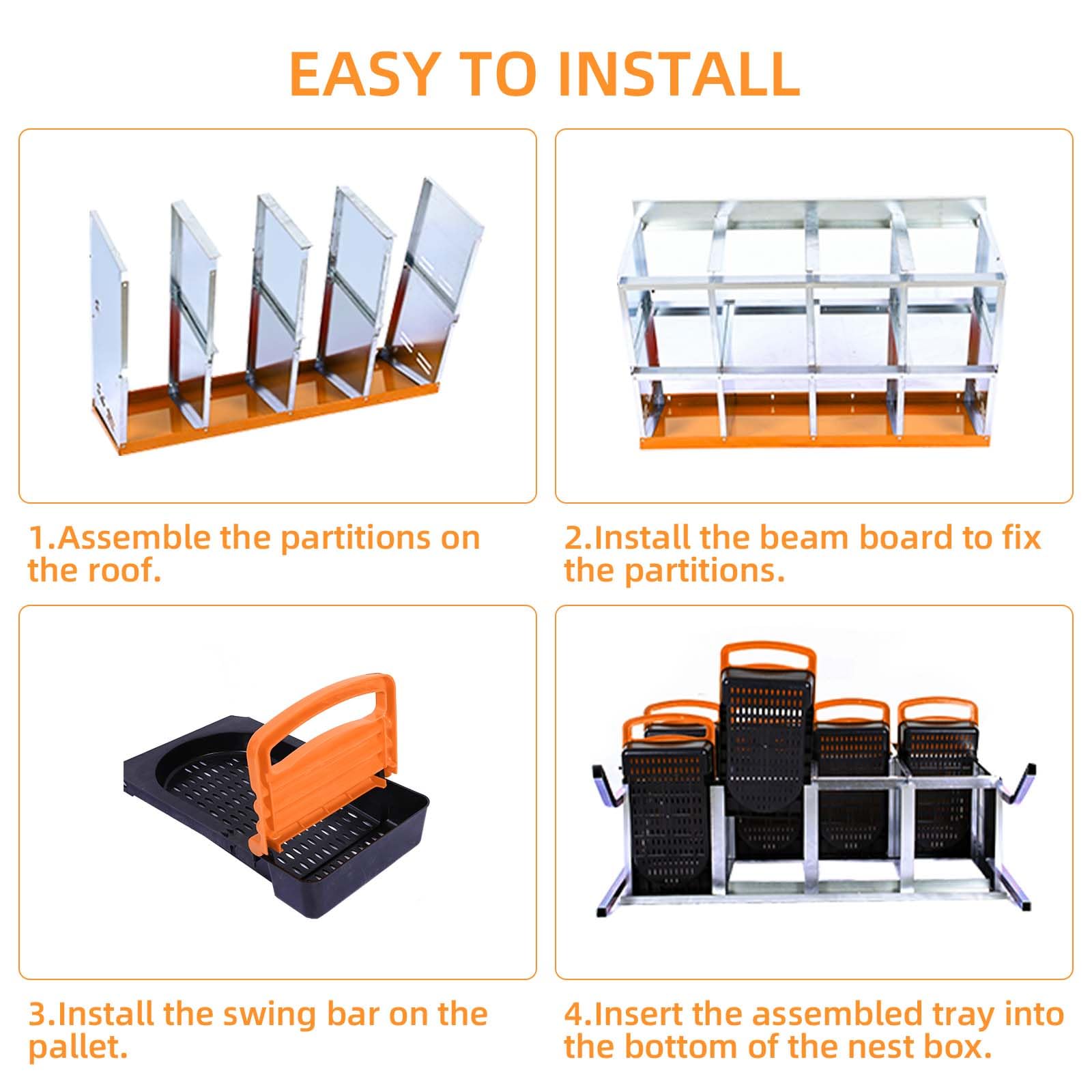 EASY TO INSTALL

1.Assemble the partitions on the roof.

2.Install the beam board to fix the partitions.

3.Install the swing bar on the pallet.

4.Insert the assembled tray into the bottom of the nest box.