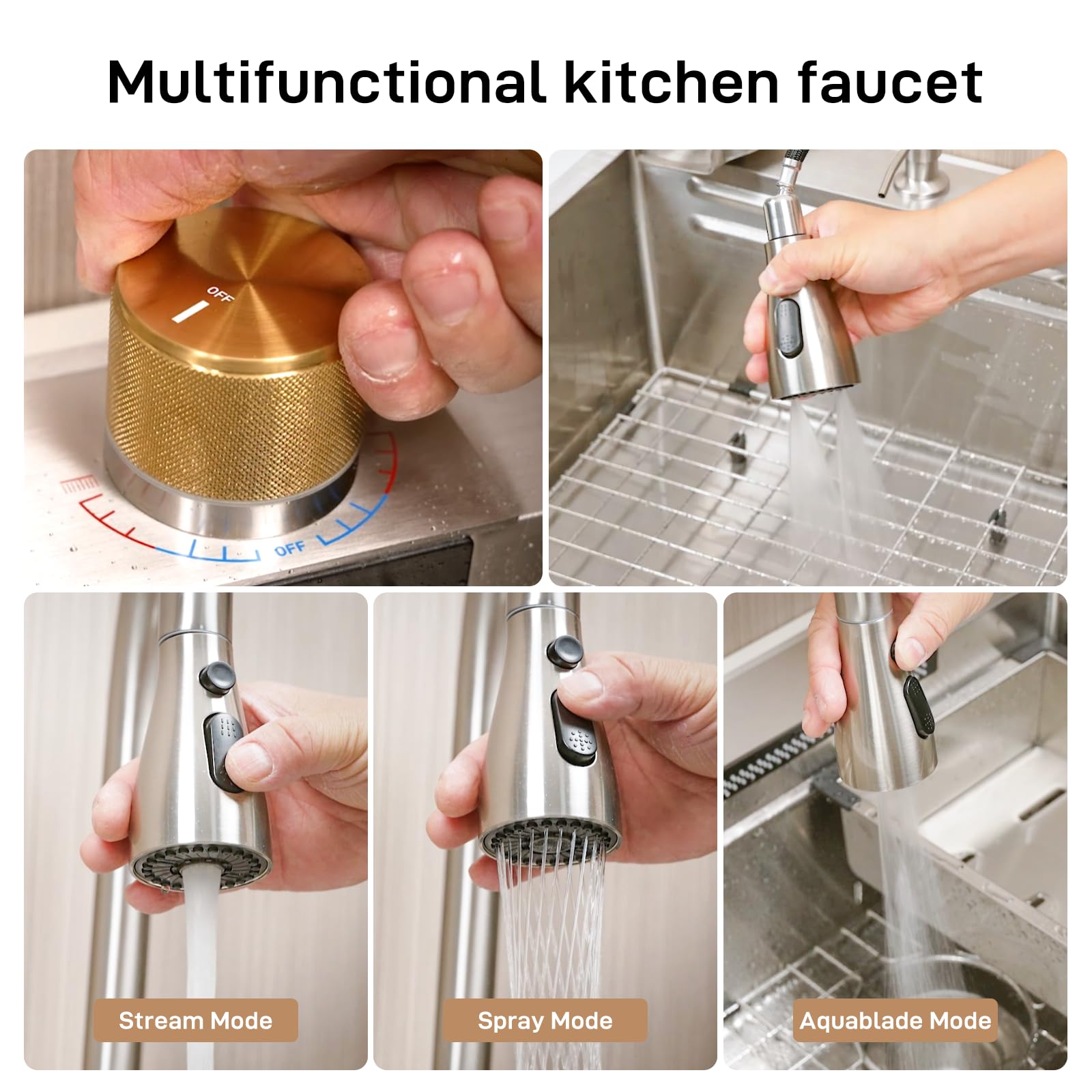 Multifunctional kitchen faucet

OFF

OFF

Stream Mode

Spray Mode

Aquablade Mode