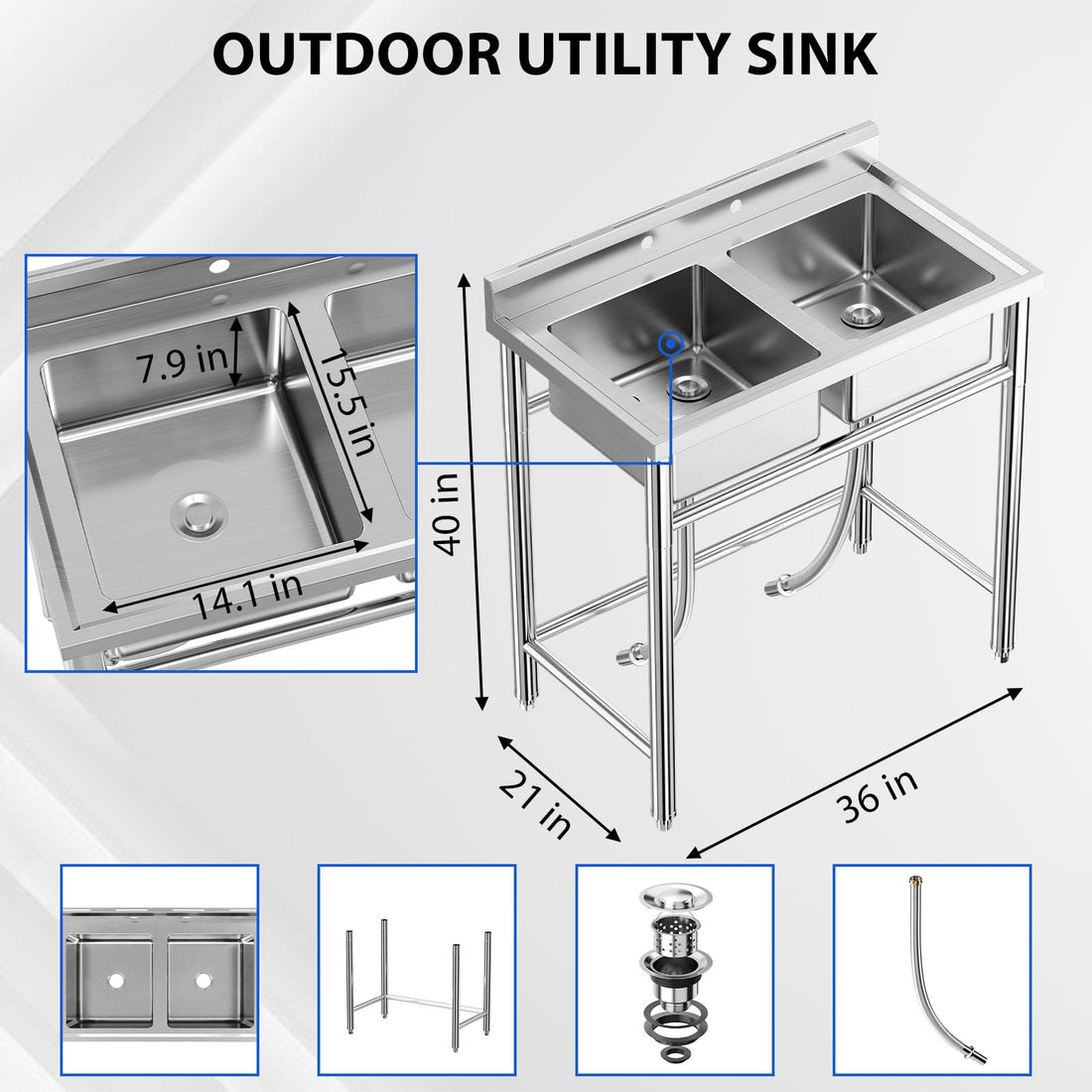 OUTDOOR UTILITY SINK

7.9 in

15.5 in

14.1 in

40 in

21 in

36 in