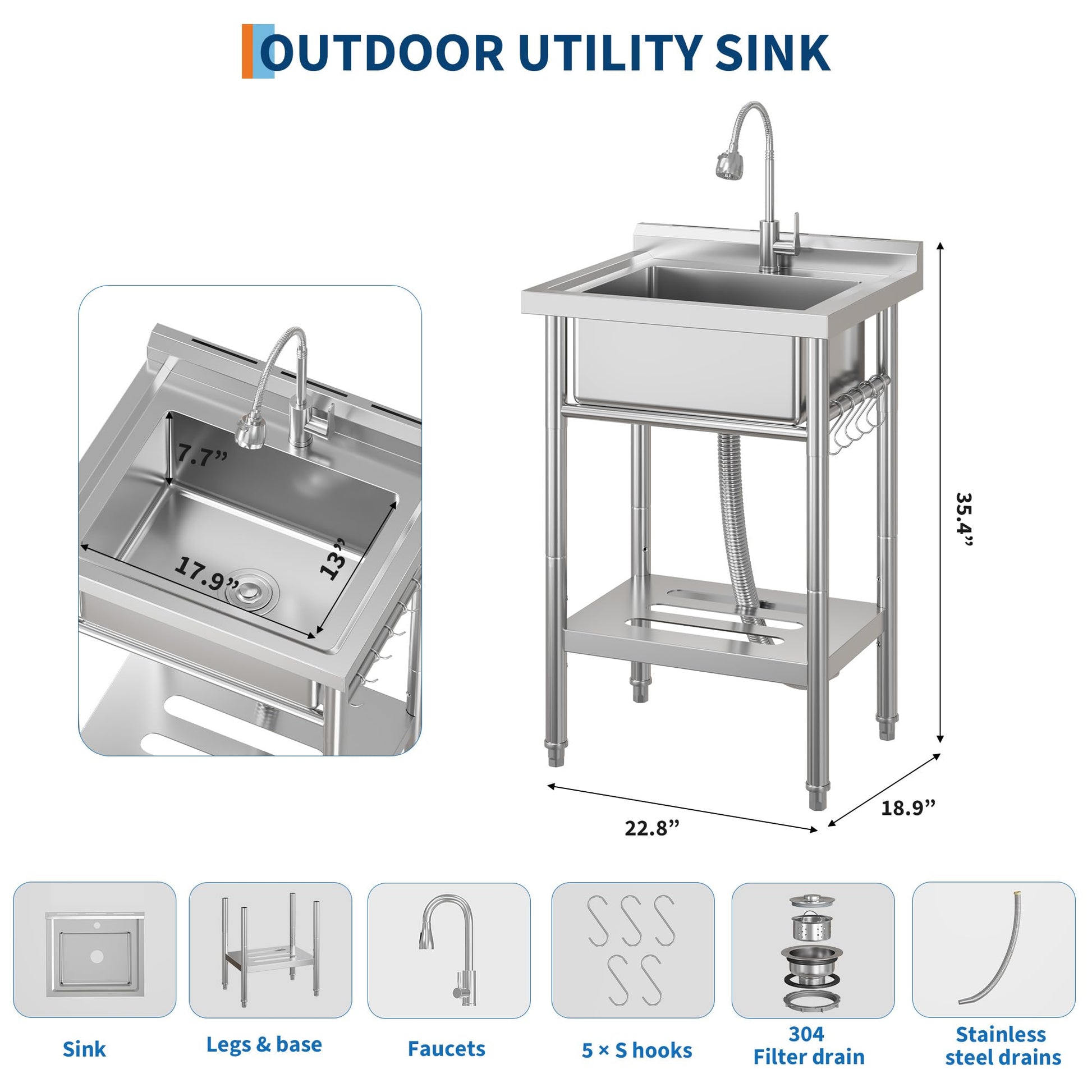 OUTDOOR UTILITY SINK

7.7”

17.9”

13”

35.4”

22.8”

18.9”

Sink

Legs & base

Faucets

5 × S hooks

304 Filter drain

Stainless steel drains