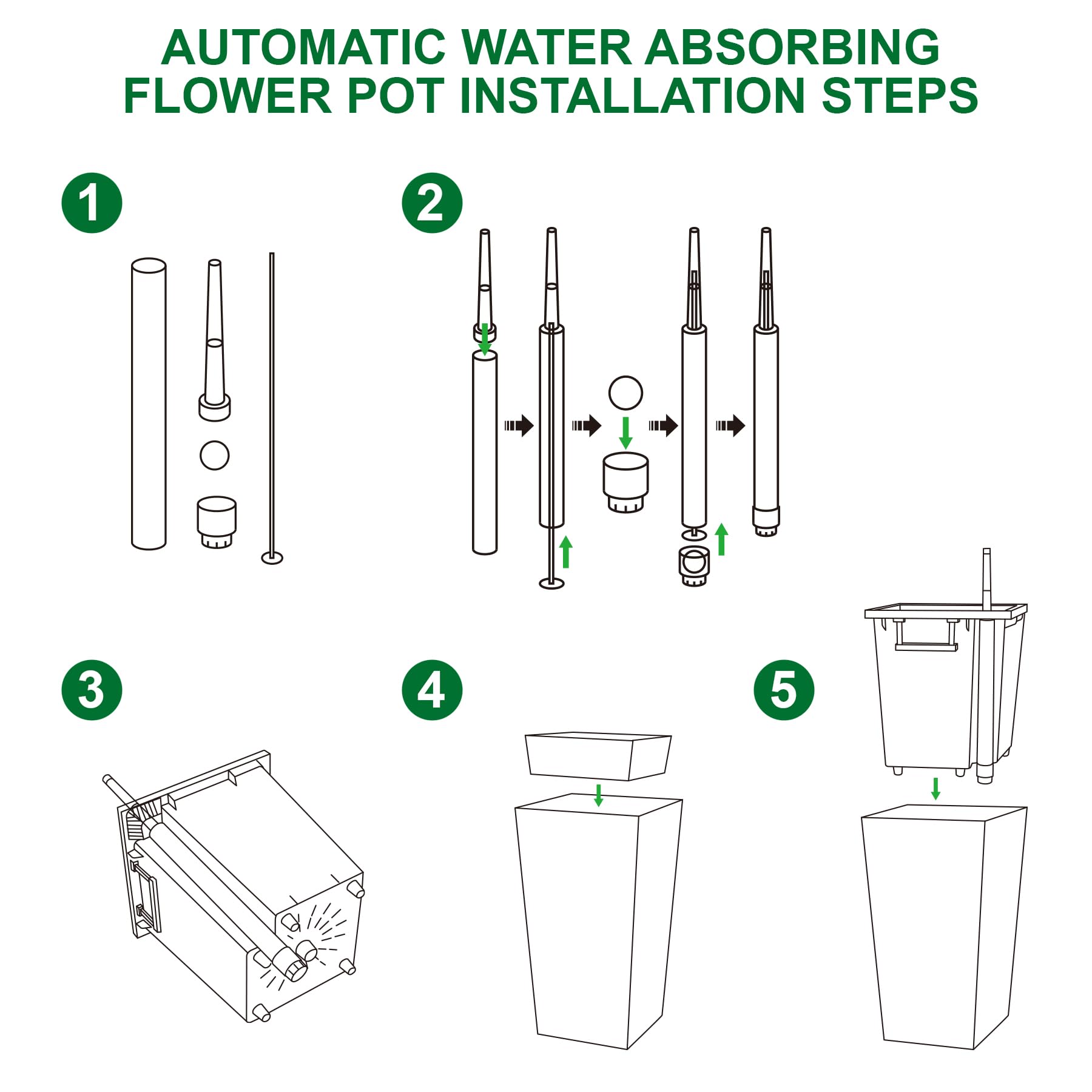 AUTOMATIC WATER ABSORBING FLOWER POT INSTALLATION STEPS

1

2

3

4

5