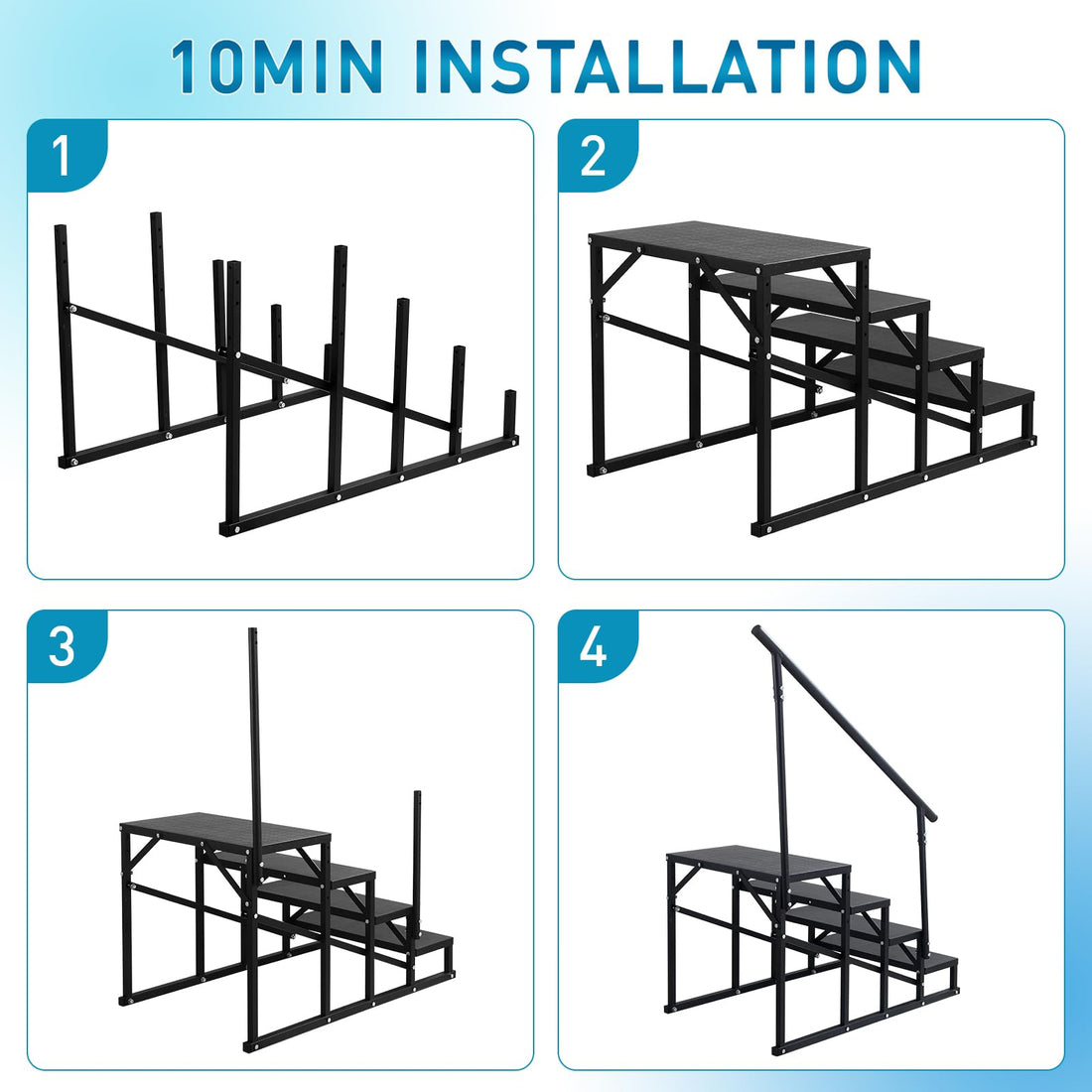 10MIN INSTALLATION

1

2

3

4