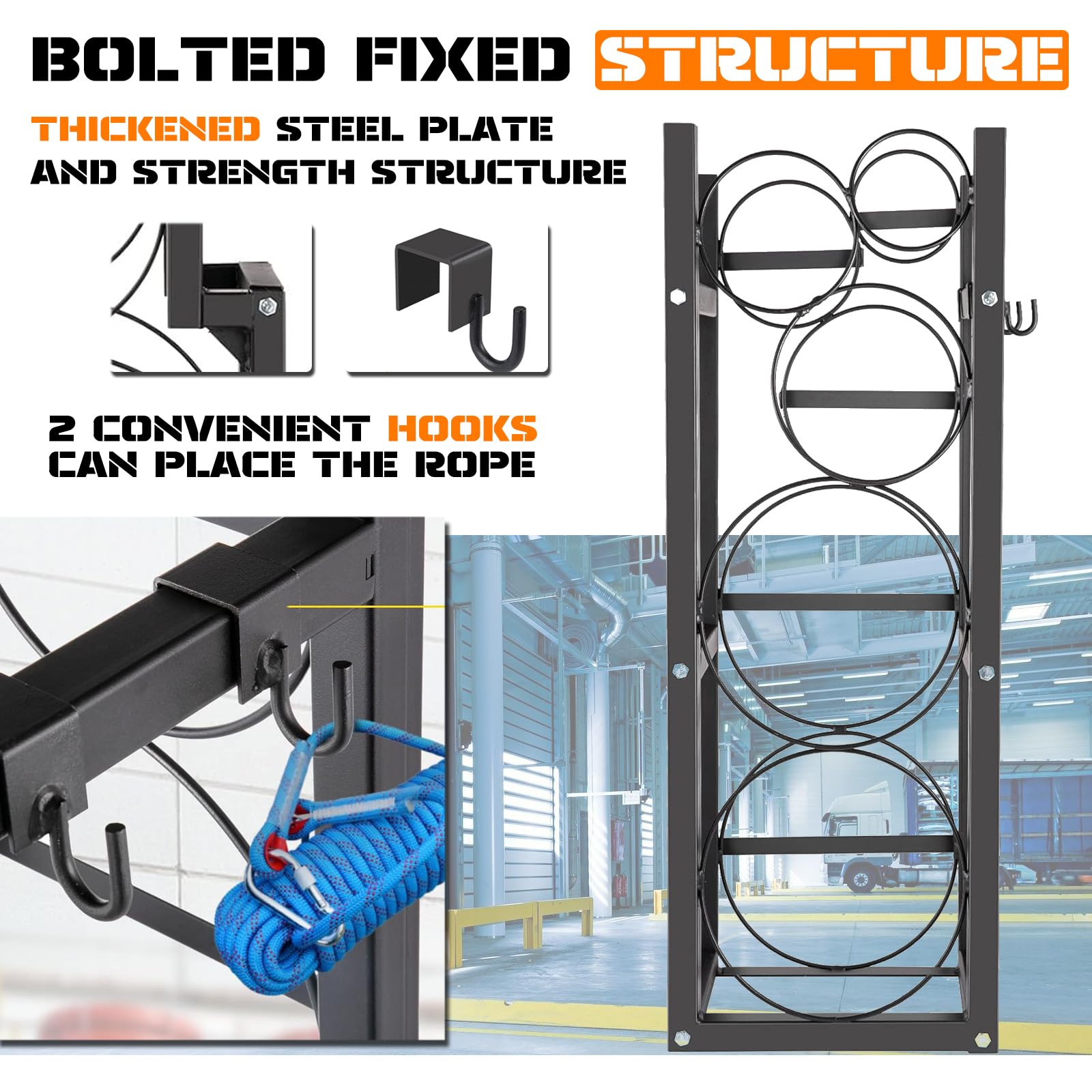 BOLTED FIXED STRUCTURE

THICKENED STEEL PLATE AND STRENGTH STRUCTURE

2 CONVENIENT HOOKS CAN PLACE THE ROPE