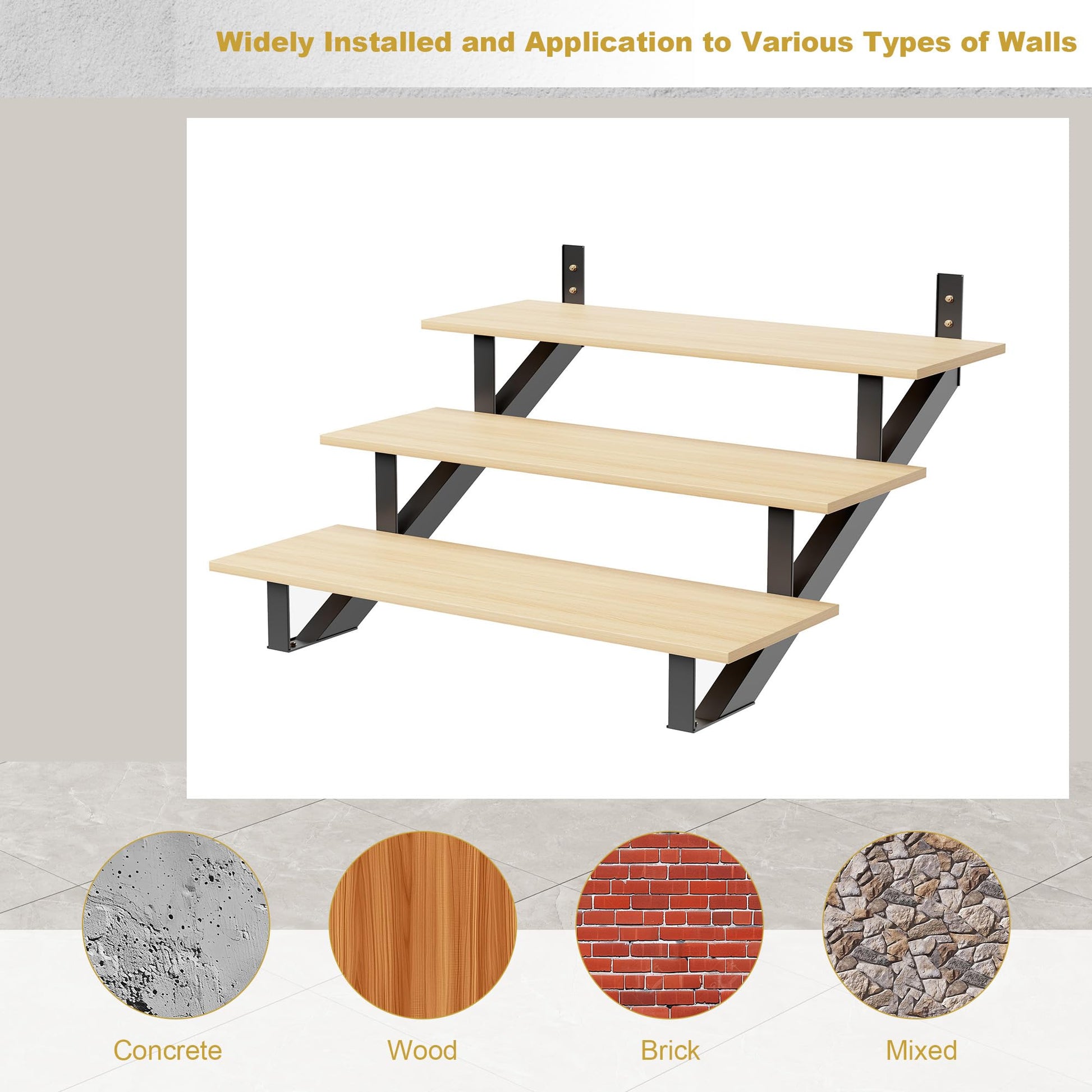 Widely Installed and Application to Various Types of Walls

Concrete

Wood

Brick

Mixed