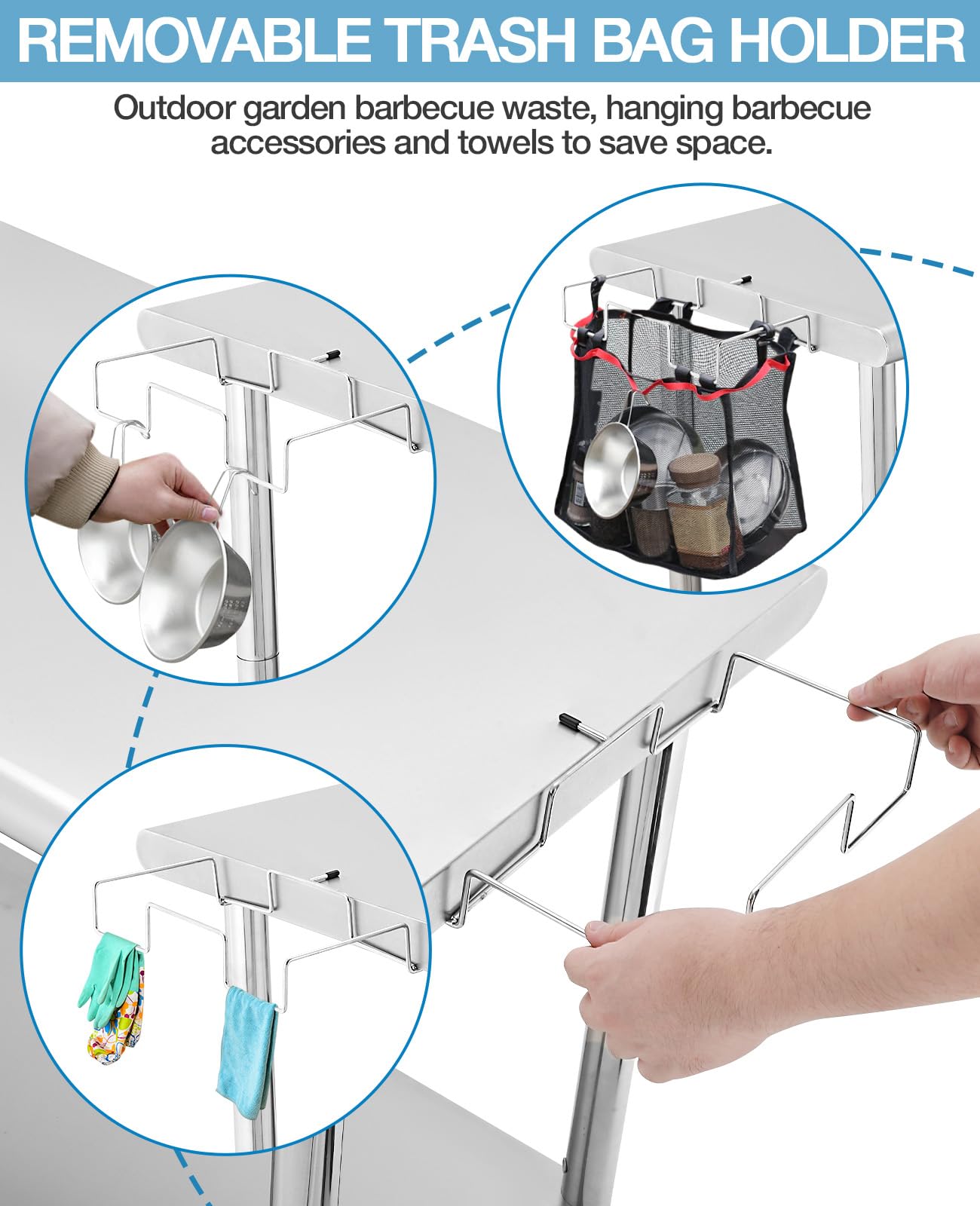 REMOVABLE TRASH BAG HOLDER

Outdoor garden barbecue waste, hanging barbecue accessories and towels to save space.