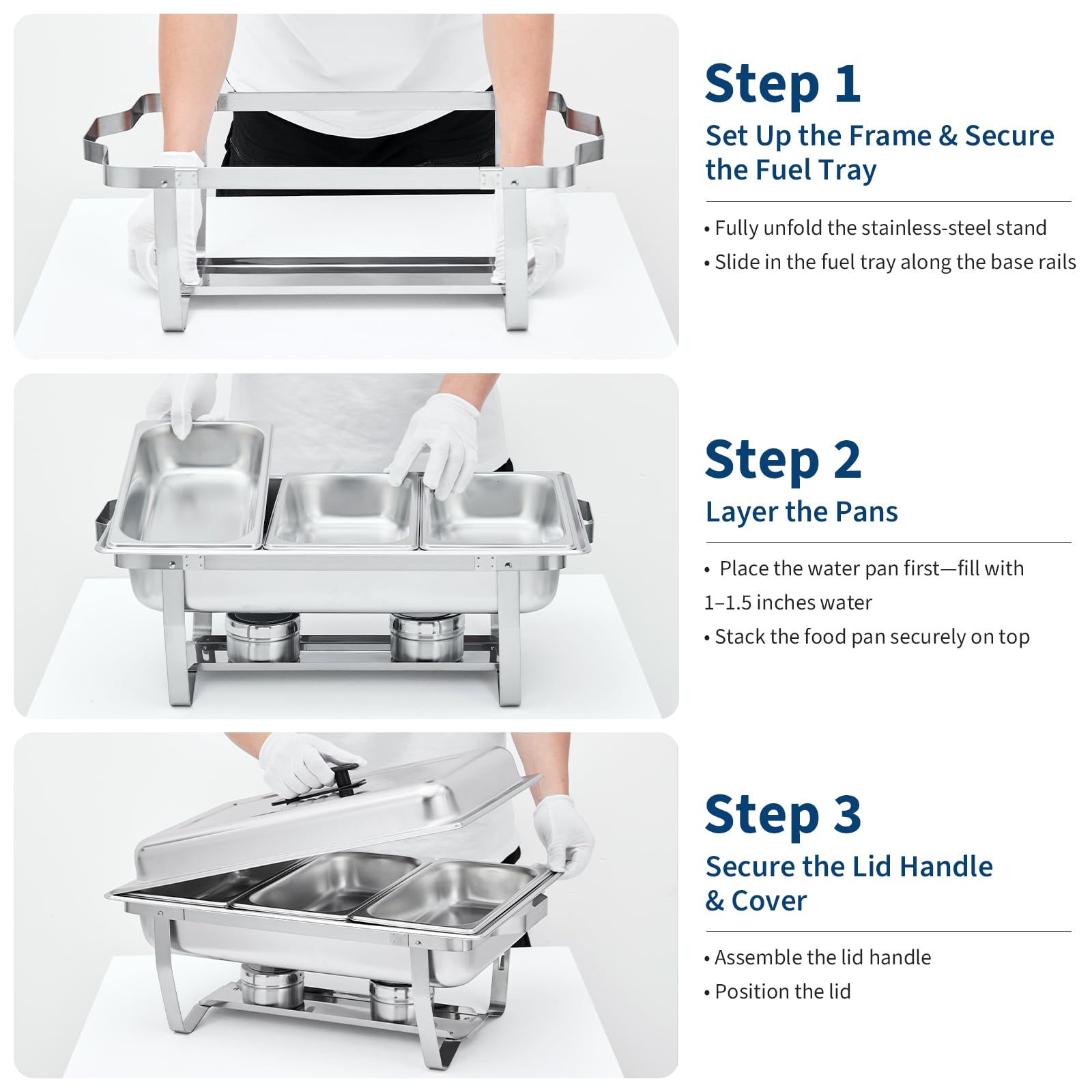 Step 1
Set Up the Frame & Secure the Fuel Tray

• Fully unfold the stainless-steel stand
• Slide in the fuel tray along the base rails

Step 2
Layer the Pans

• Place the water pan first—fill with 1–1.5 inches water
• Stack the food pan securely on top

Step 3
Secure the Lid Handle & Cover

• Assemble the lid handle
• Position the lid