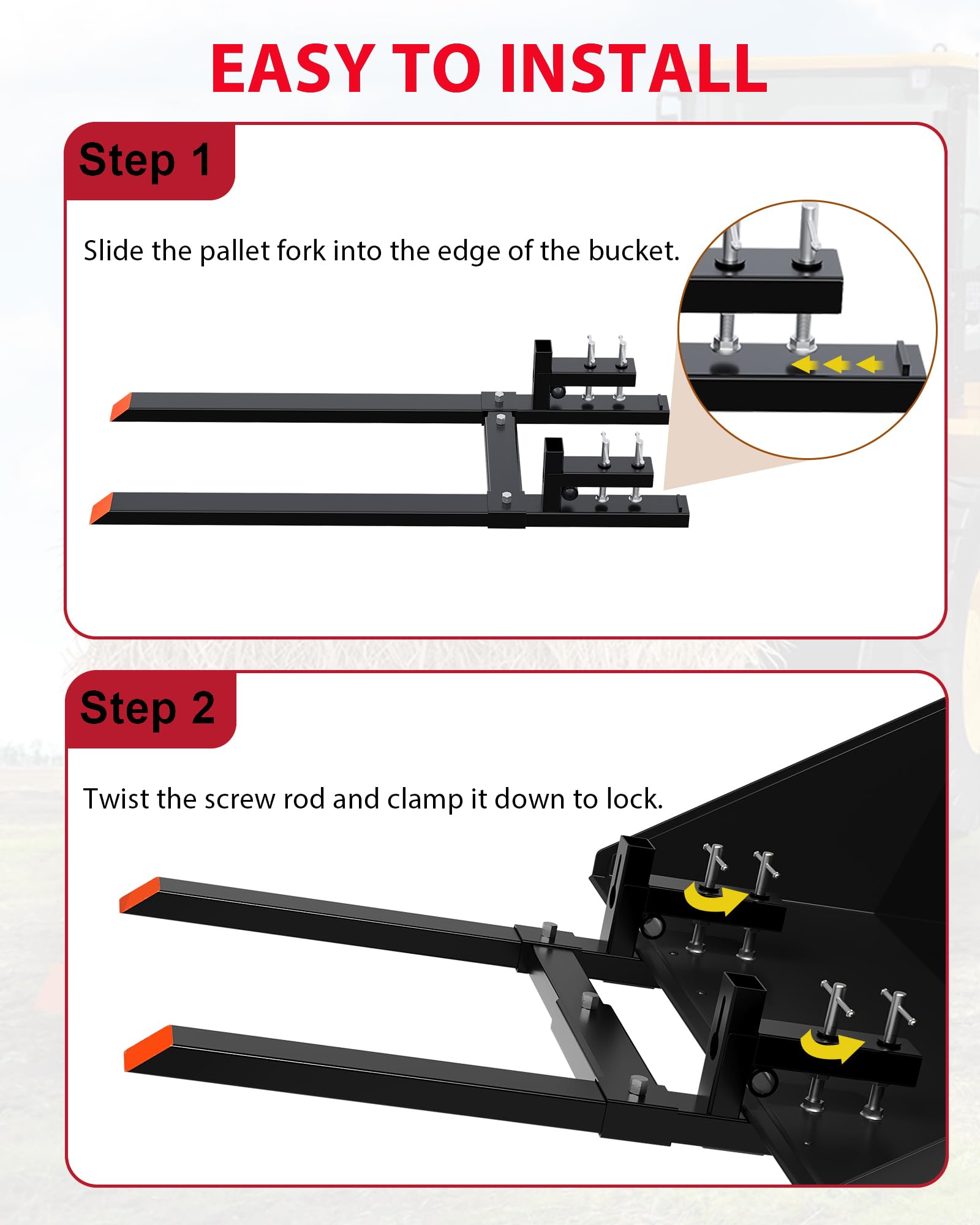 EASY TO INSTALL

Step 1

Slide the pallet fork into the edge of the bucket.

Step 2

Twist the screw rod and clamp it down to lock.