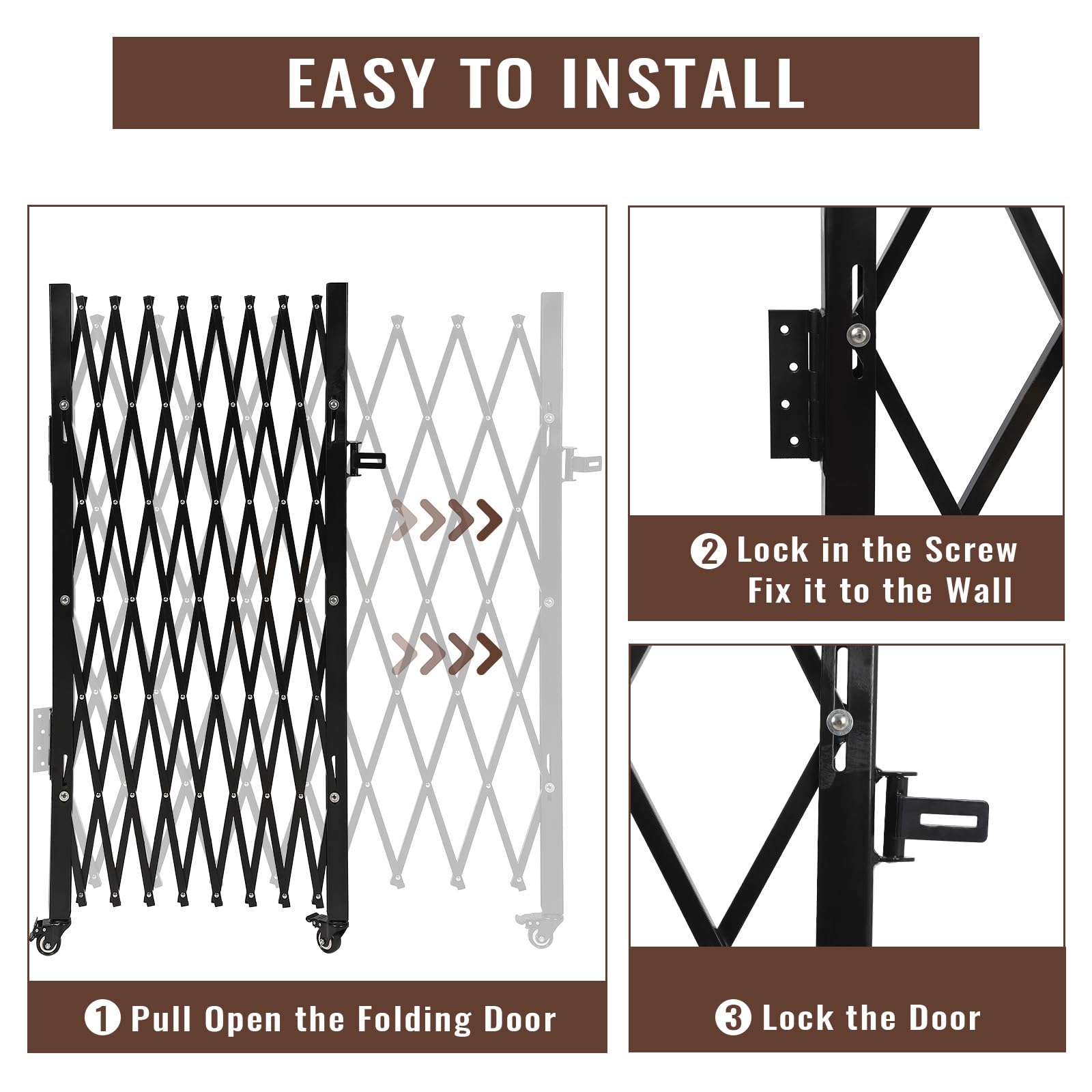 EASY TO INSTALL

① Pull Open the Folding Door

② Lock in the Screw
Fix it to the Wall

③ Lock the Door