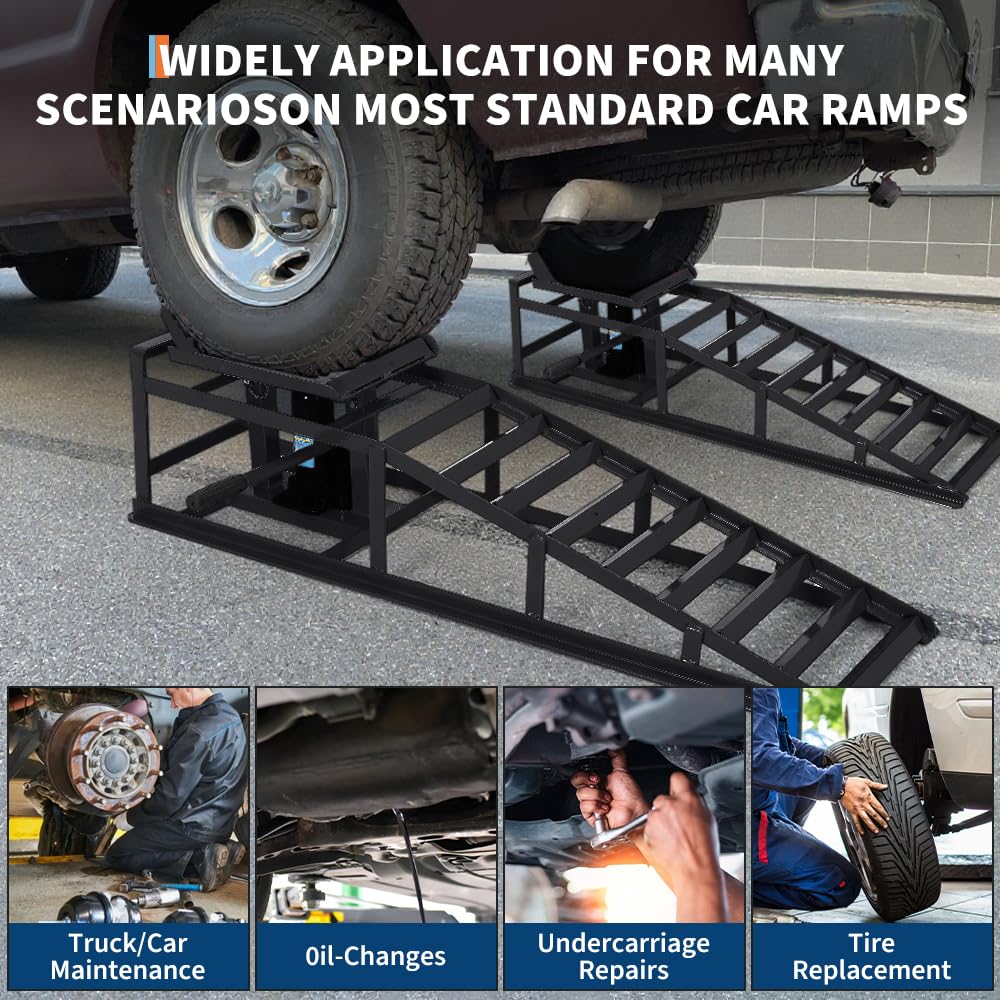 WIDELY APPLICATION FOR MANY SCENARIOSON MOST STANDARD CAR RAMPS

Truck/Car Maintenance

0il-Changes

Undercarriage Repairs

Tire Replacement