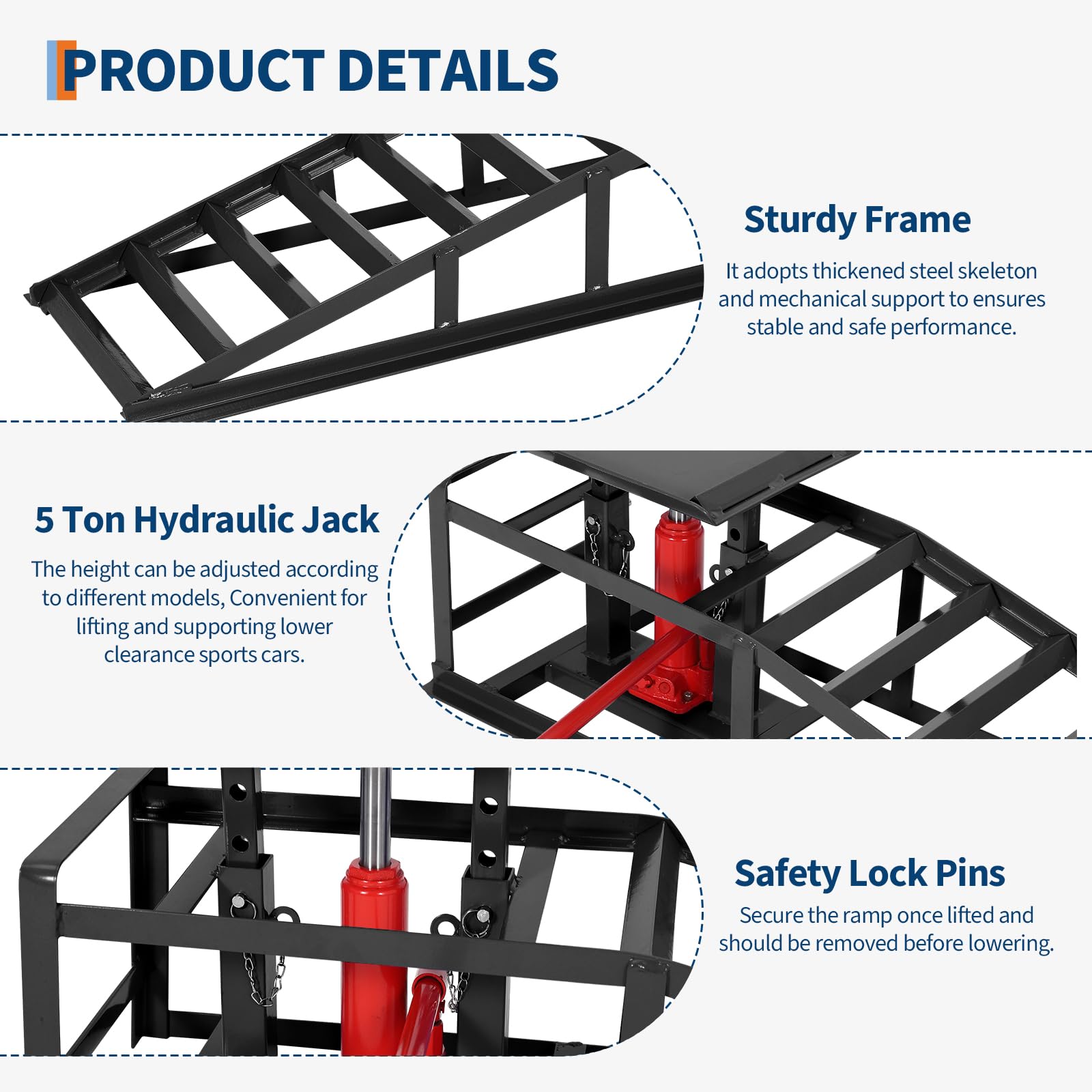 PRODUCT DETAILS

Sturdy Frame

It adopts thickened steel skeleton and mechanical support to ensures stable and safe performance.

5 Ton Hydraulic Jack

The height can be adjusted according to different models, Convenient for lifting and supporting lower clearance sports cars.

Safety Lock Pins

Secure the ramp once lifted and should be removed before lowering.