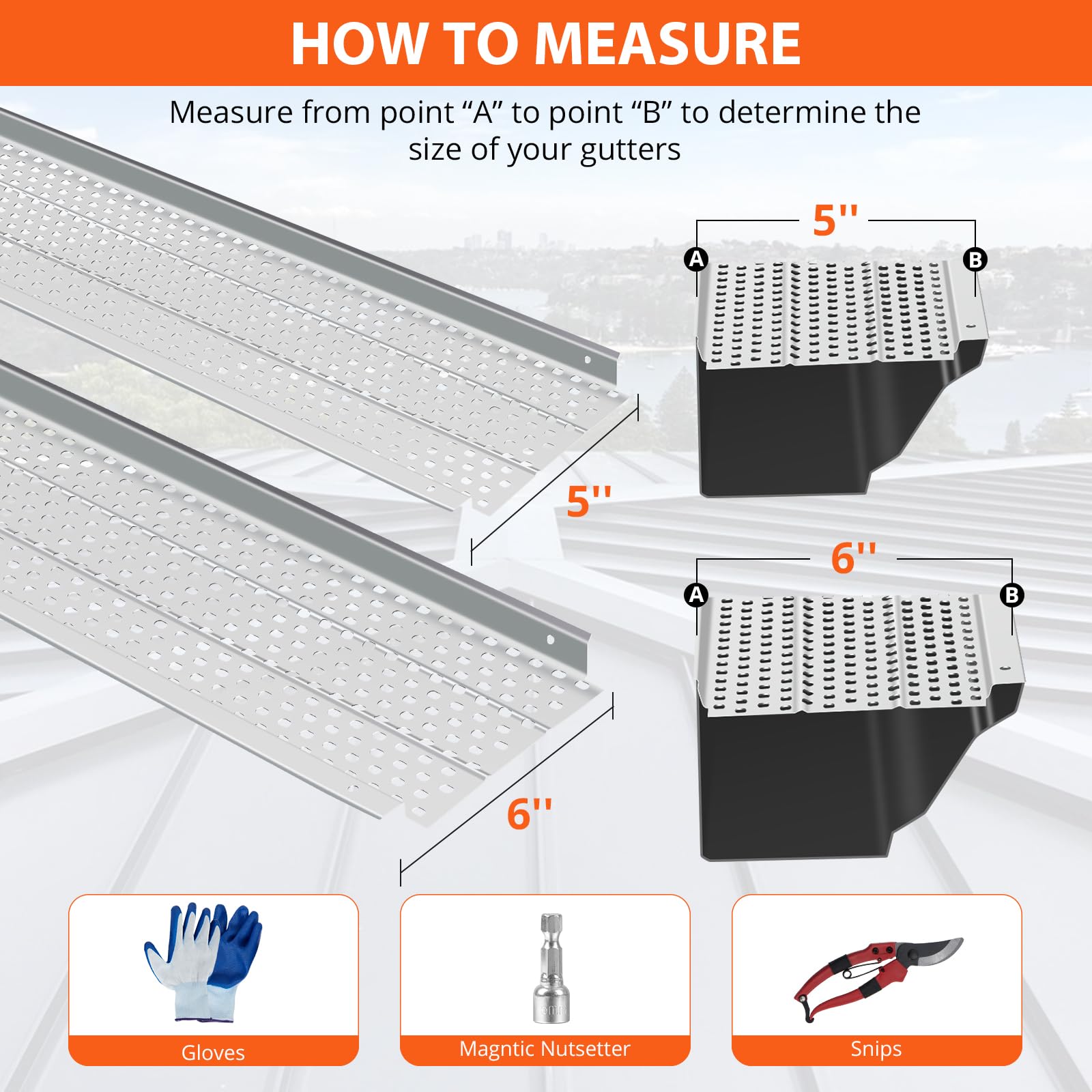 HOW TO MEASURE

Measure from point “A” to point “B” to determine the size of your gutters

5''

A

B

5''

6''

A

B

6''

Gloves

Magntic Nutsetter

Snips