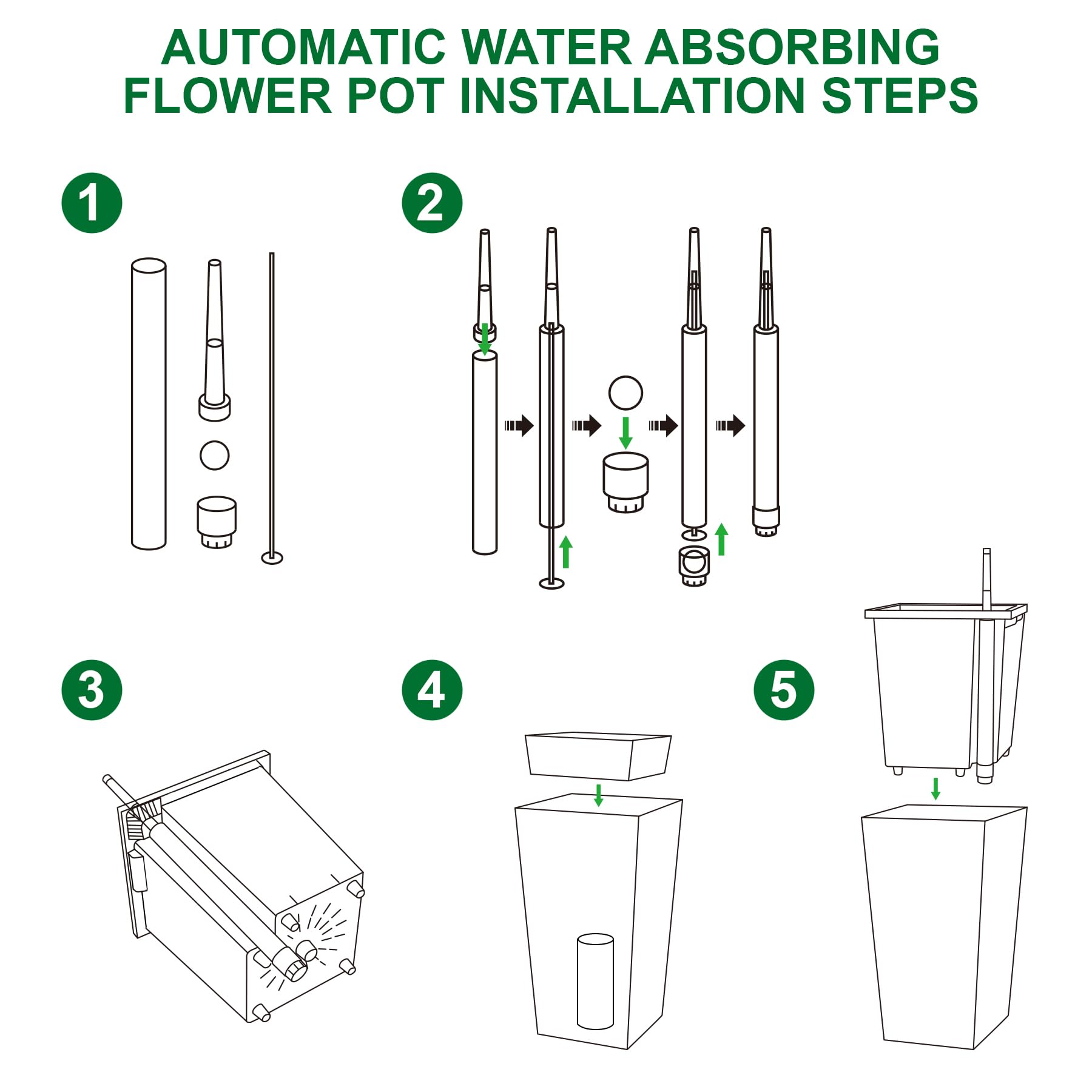 AUTOMATIC WATER ABSORBING FLOWER POT INSTALLATION STEPS

1

2

3

4

5