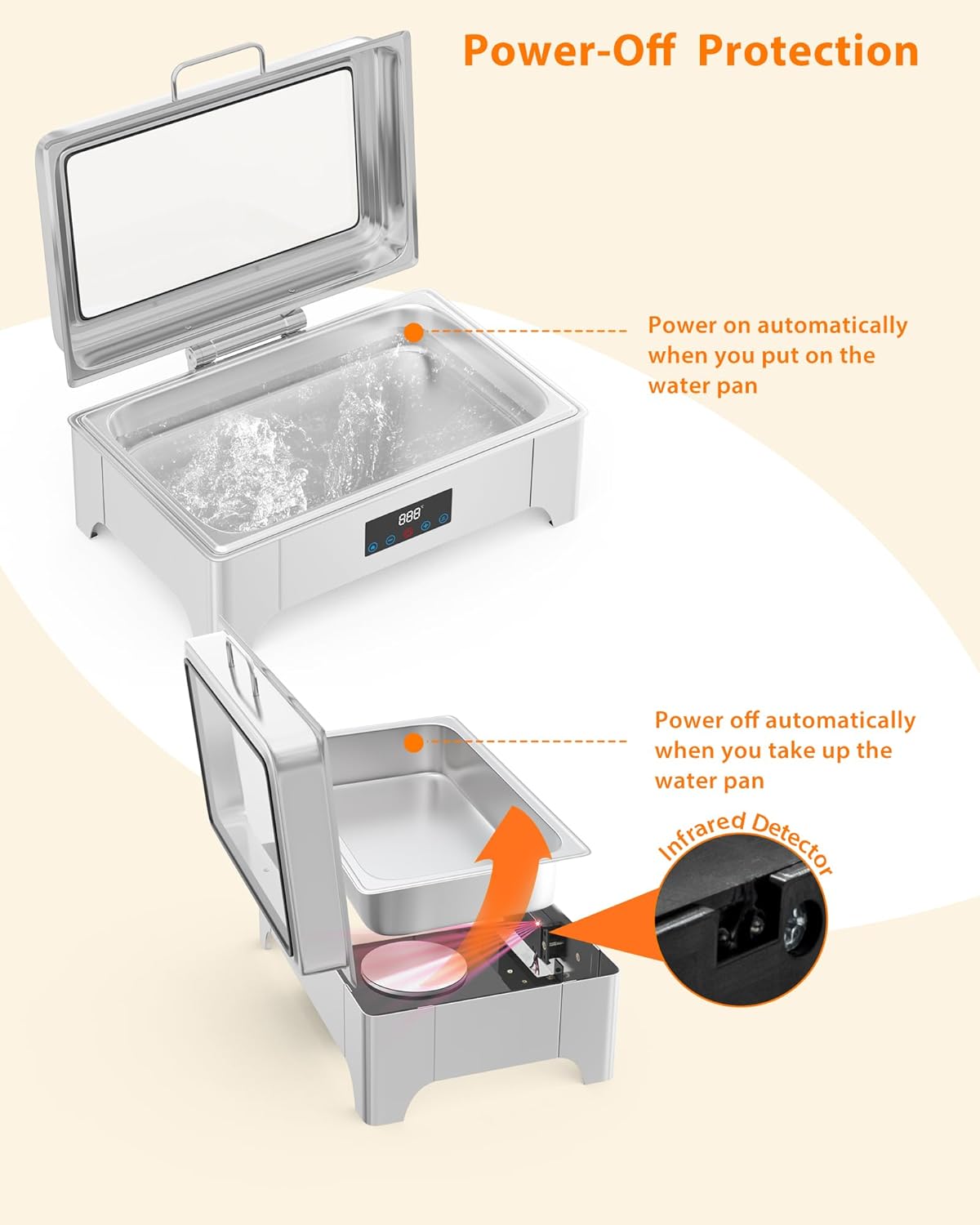 Power-Off Protection

Power on automatically when you put on the water pan

888

Power off automatically when you take up the water pan

Infrared Detector