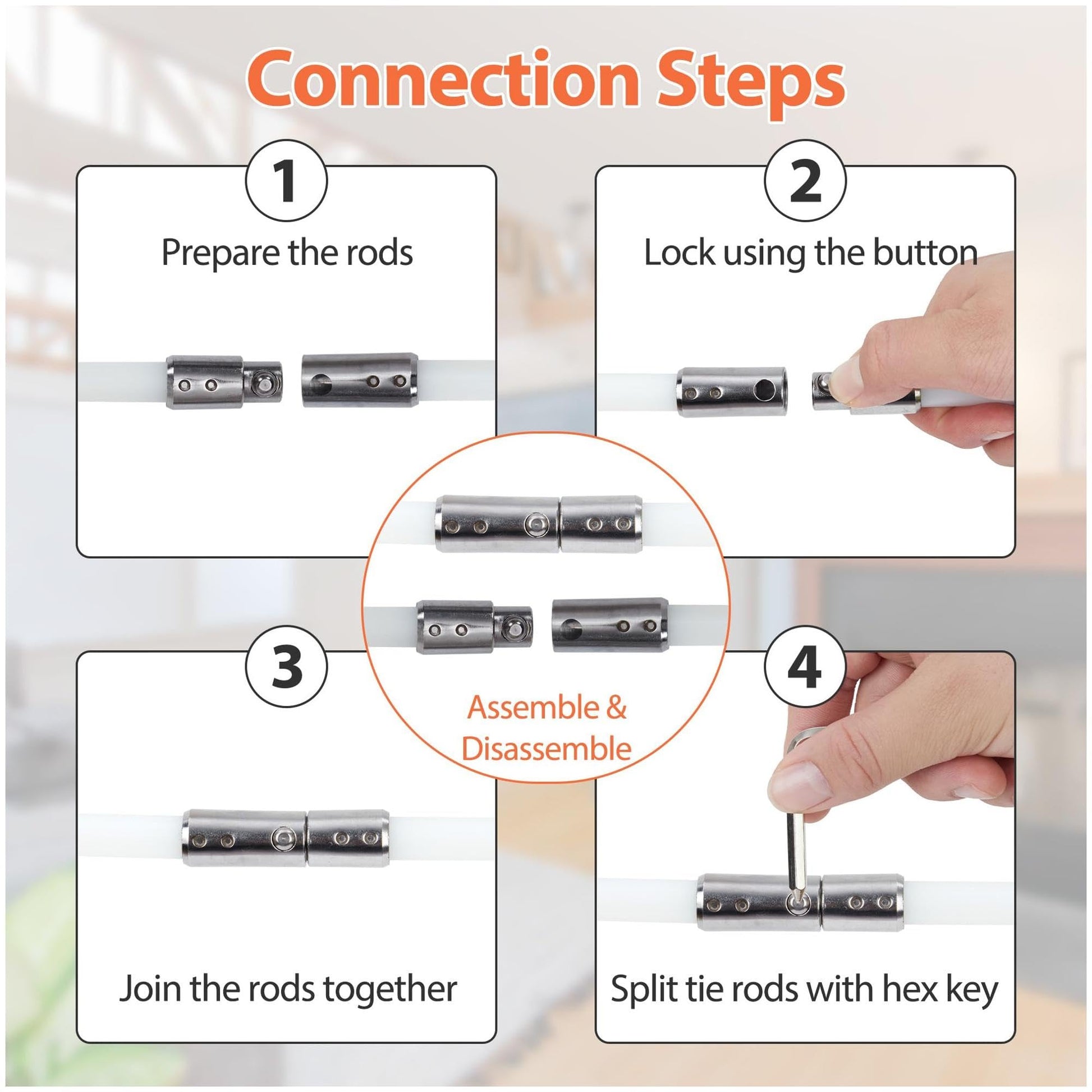 Connection Steps

1

Prepare the rods

2

Lock using the button

Assemble & Disassemble

3

Join the rods together

4

Split tie rods with hex key