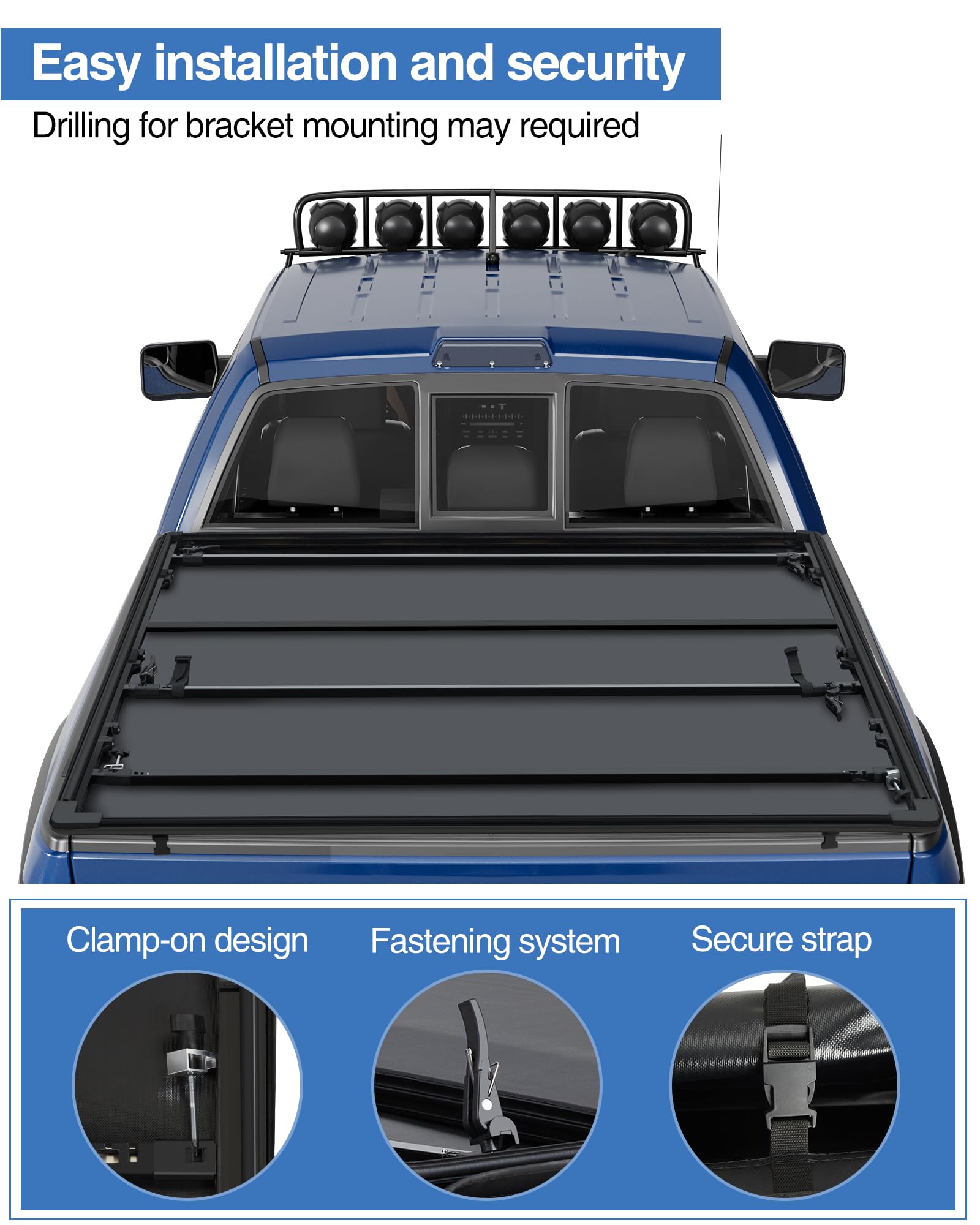 Easy installation and security

Drilling for bracket mounting may required

Clamp-on design

Fastening system

Secure strap