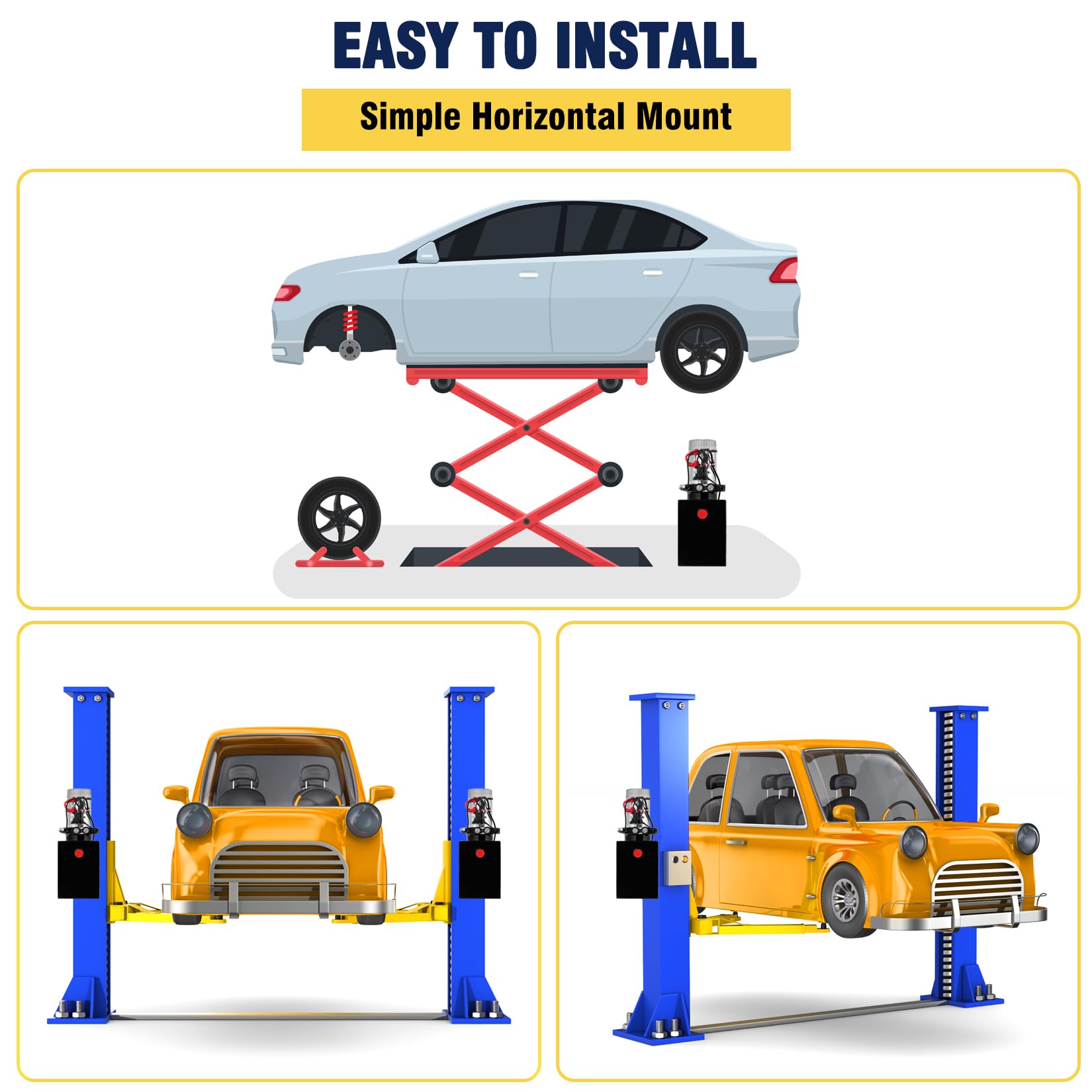 EASY TO INSTALL

Simple Horizontal Mount