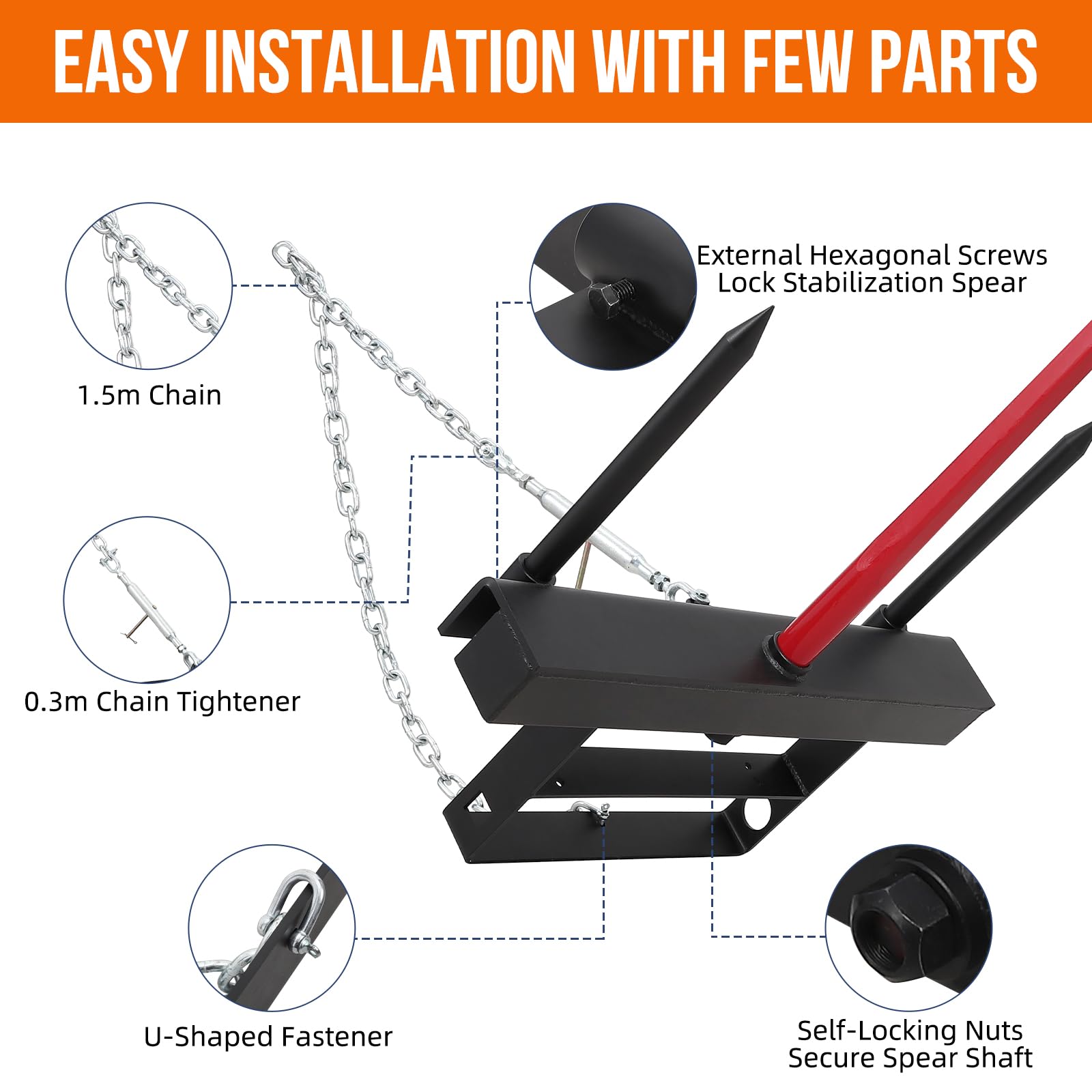 EASY INSTALLATION WITH FEW PARTS

External Hexagonal Screws
Lock Stabilization Spear

1.5m Chain

0.3m Chain Tightener

U-Shaped Fastener

Self-Locking Nuts
Secure Spear Shaft