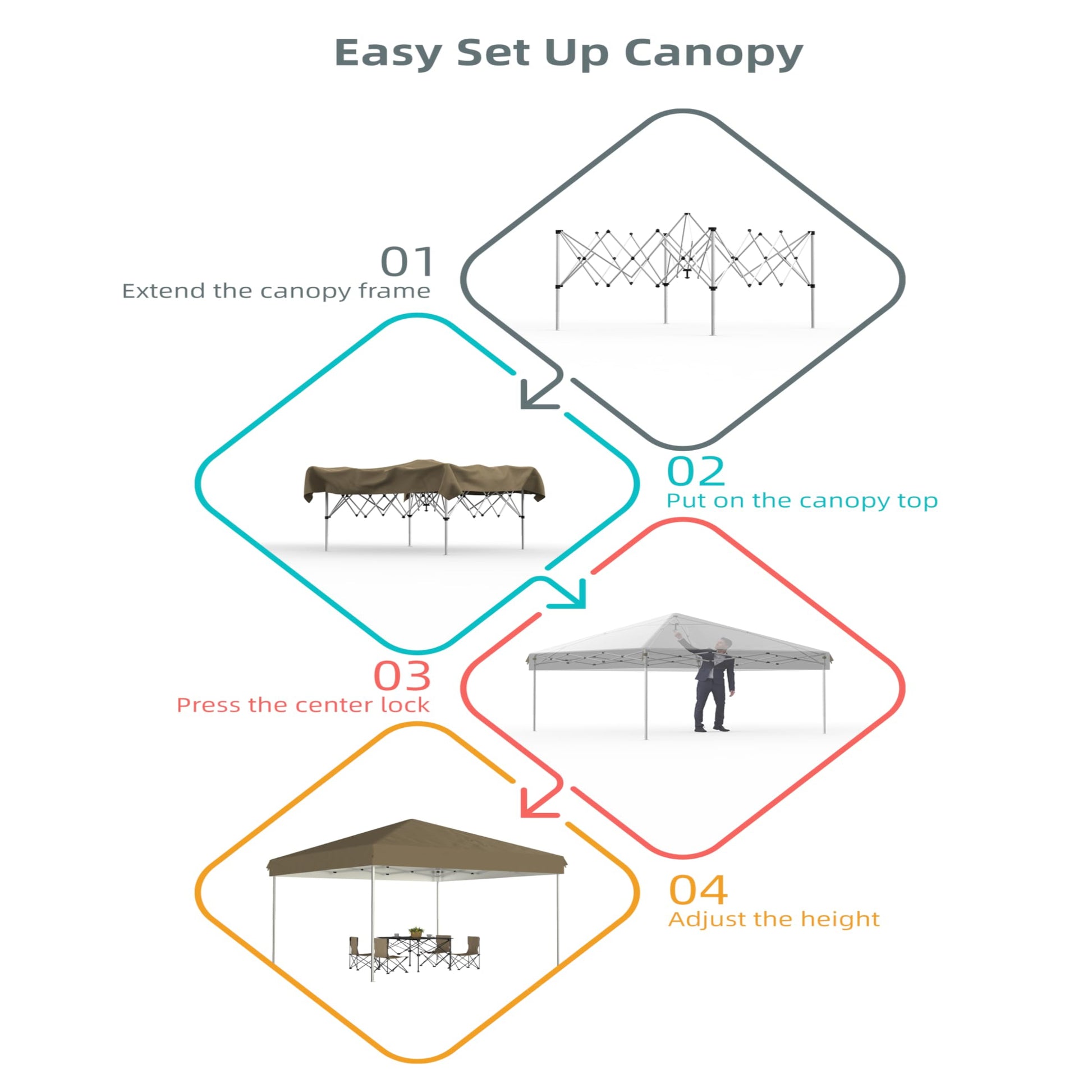 Easy Set Up Canopy

01
Extend the canopy frame

02
Put on the canopy top

03
Press the center lock

04
Adjust the height