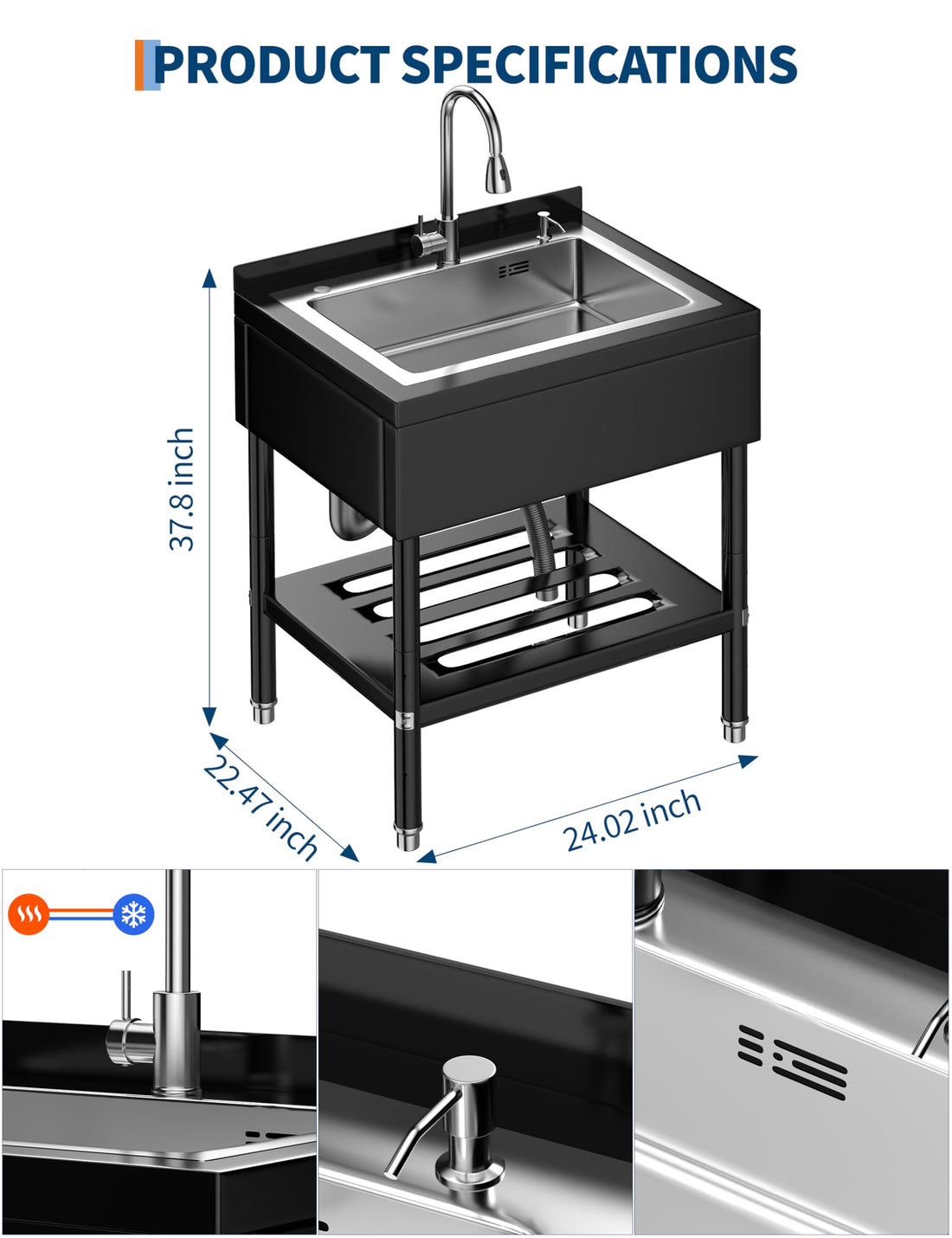 PRODUCT SPECIFICATIONS

37.8 inch

22.47 inch

24.02 inch