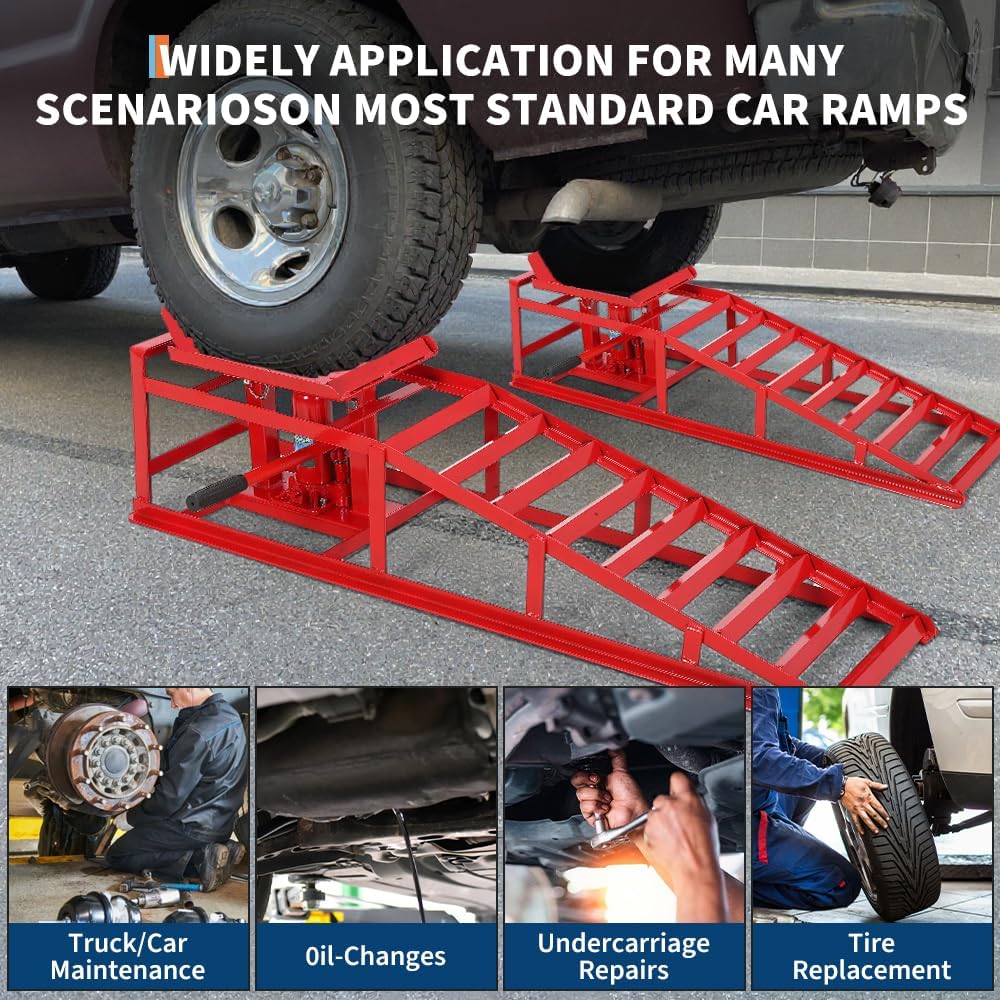 WIDELY APPLICATION FOR MANY SCENARIOSON MOST STANDARD CAR RAMPS

Truck/Car Maintenance

0il-Changes

Undercarriage Repairs

Tire Replacement