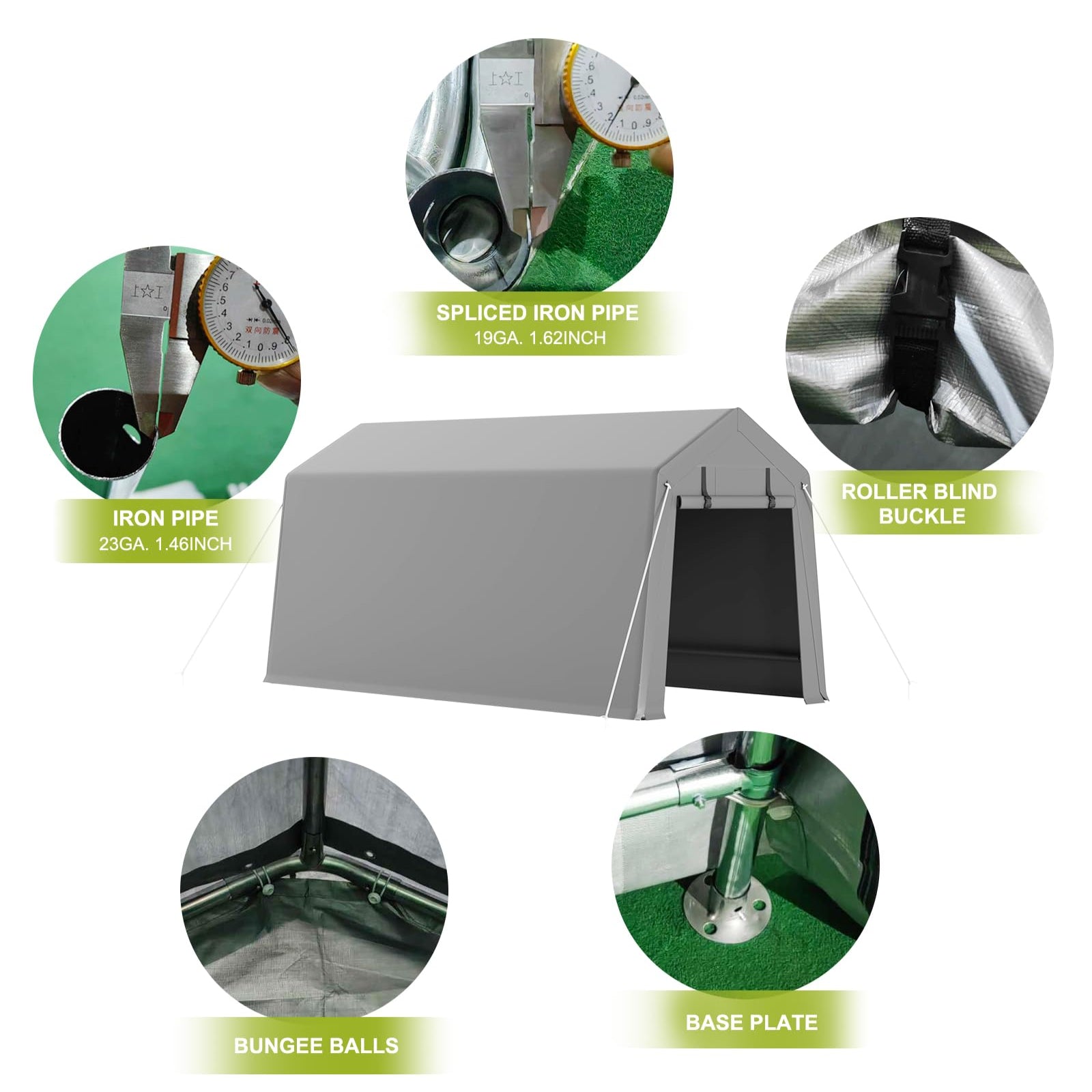 SPLICED IRON PIPE
19GA. 1.62INCH

IRON PIPE
23GA. 1.46INCH

ROLLER BLIND BUCKLE

BUNGEE BALLS

BASE PLATE