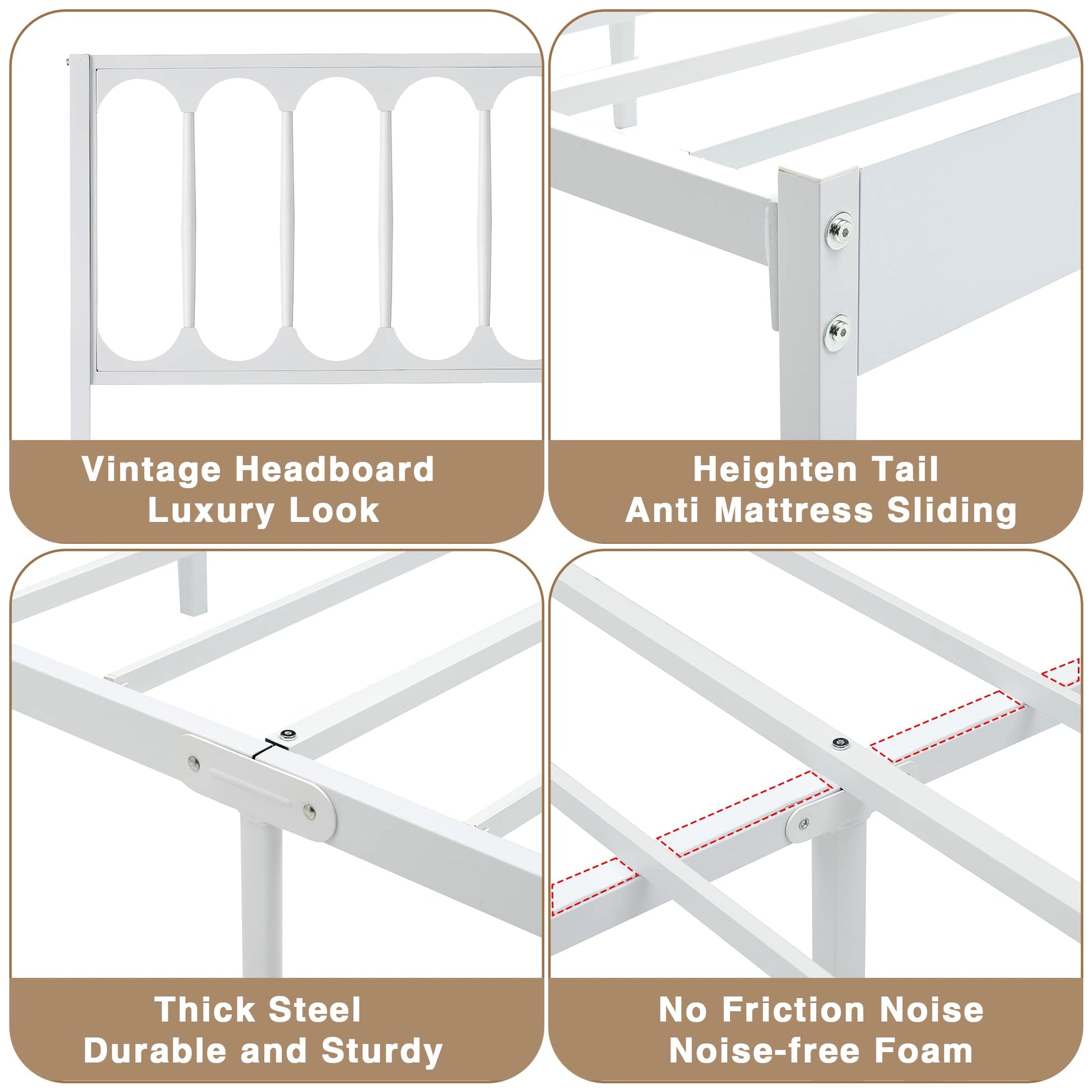 Vintage Headboard
Luxury Look

Heighten Tail
Anti Mattress Sliding

Thick Steel
Durable and Sturdy

No Friction Noise
Noise-free Foam