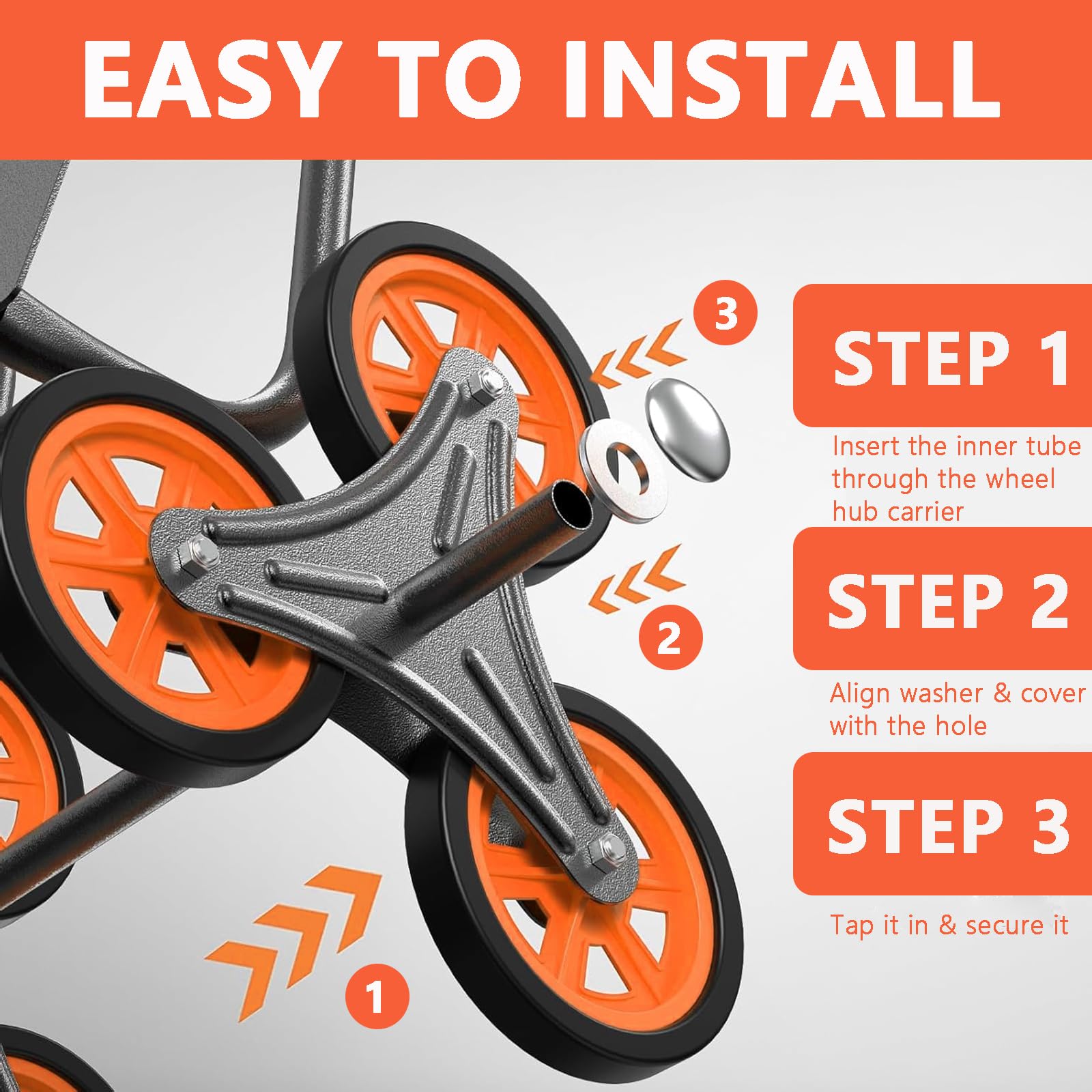 EASY TO INSTALL

3

2

1

STEP 1

Insert the inner tube through the wheel hub carrier

STEP 2

Align washer & cover with the hole

STEP 3

Tap it in & secure it