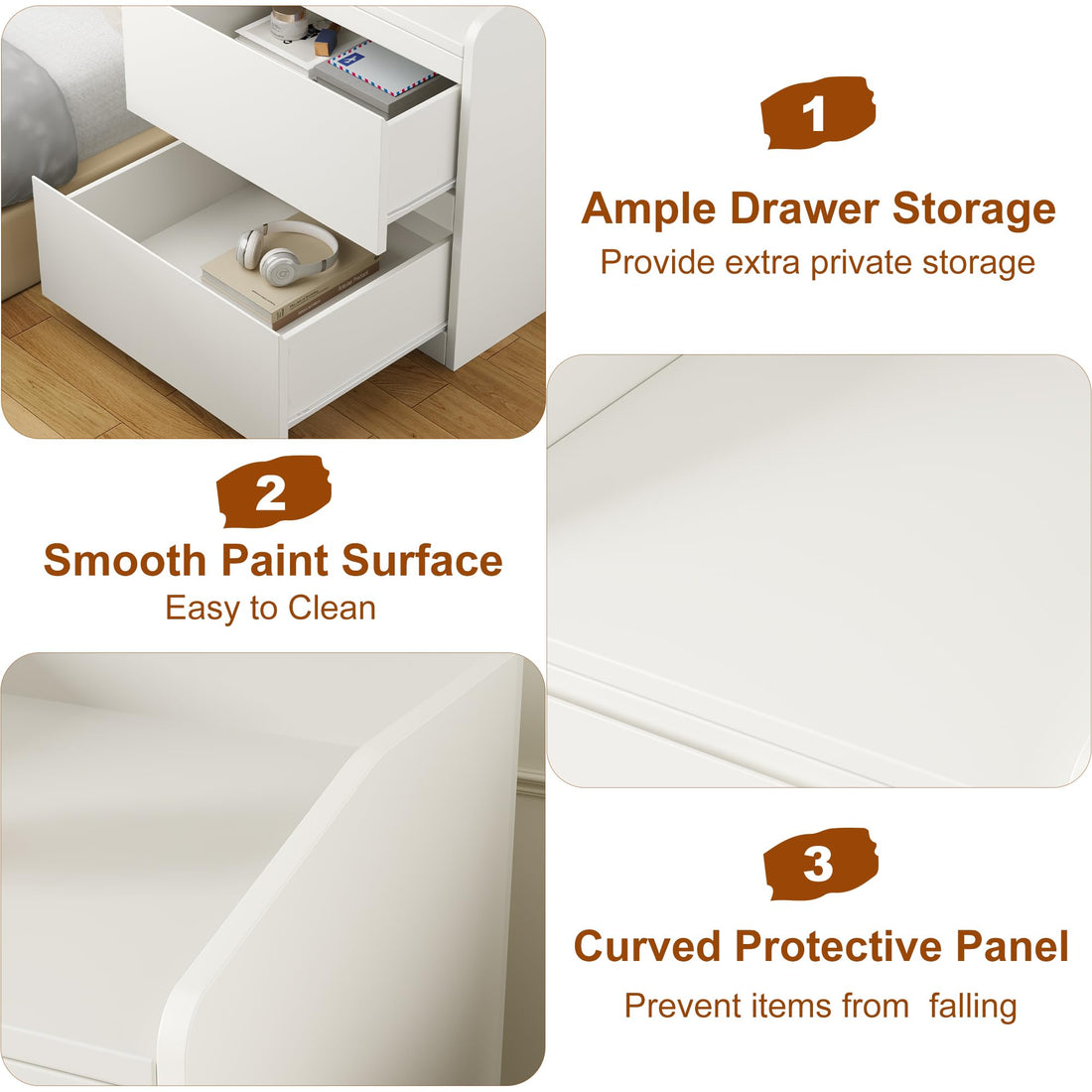 1

Ample Drawer Storage

Provide extra private storage

2

Smooth Paint Surface

Easy to Clean

3

Curved Protective Panel

Prevent items from  falling