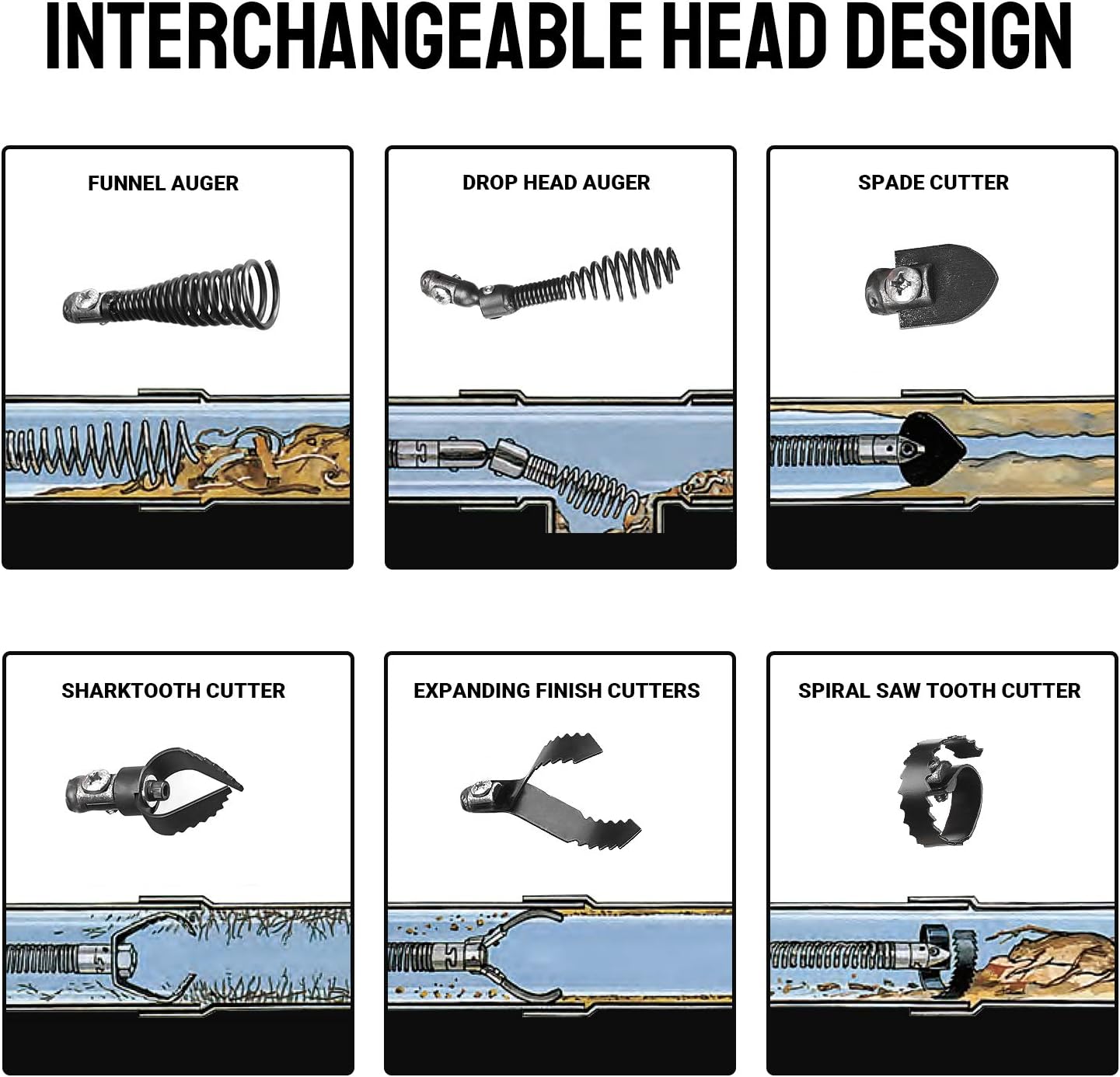 INTERCHANGEABLE HEAD DESIGN

FUNNEL AUGER

DROP HEAD AUGER

SPADE CUTTER

SHARKTOOTH CUTTER

EXPANDING FINISH CUTTERS

SPIRAL SAW TOOTH CUTTER