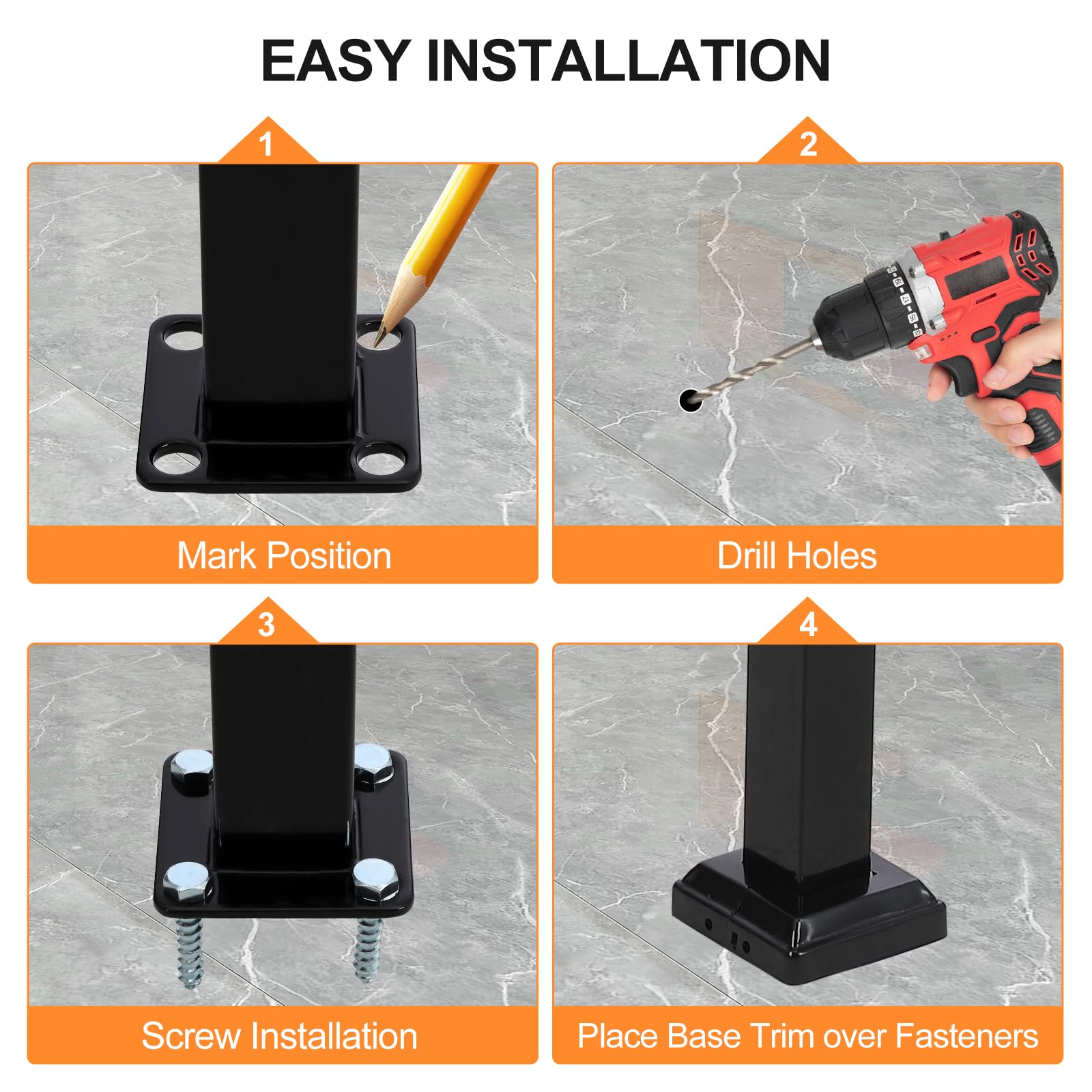 EASY INSTALLATION

1

Mark Position

2

Drill Holes

3

Screw Installation

4

Place Base Trim over Fasteners