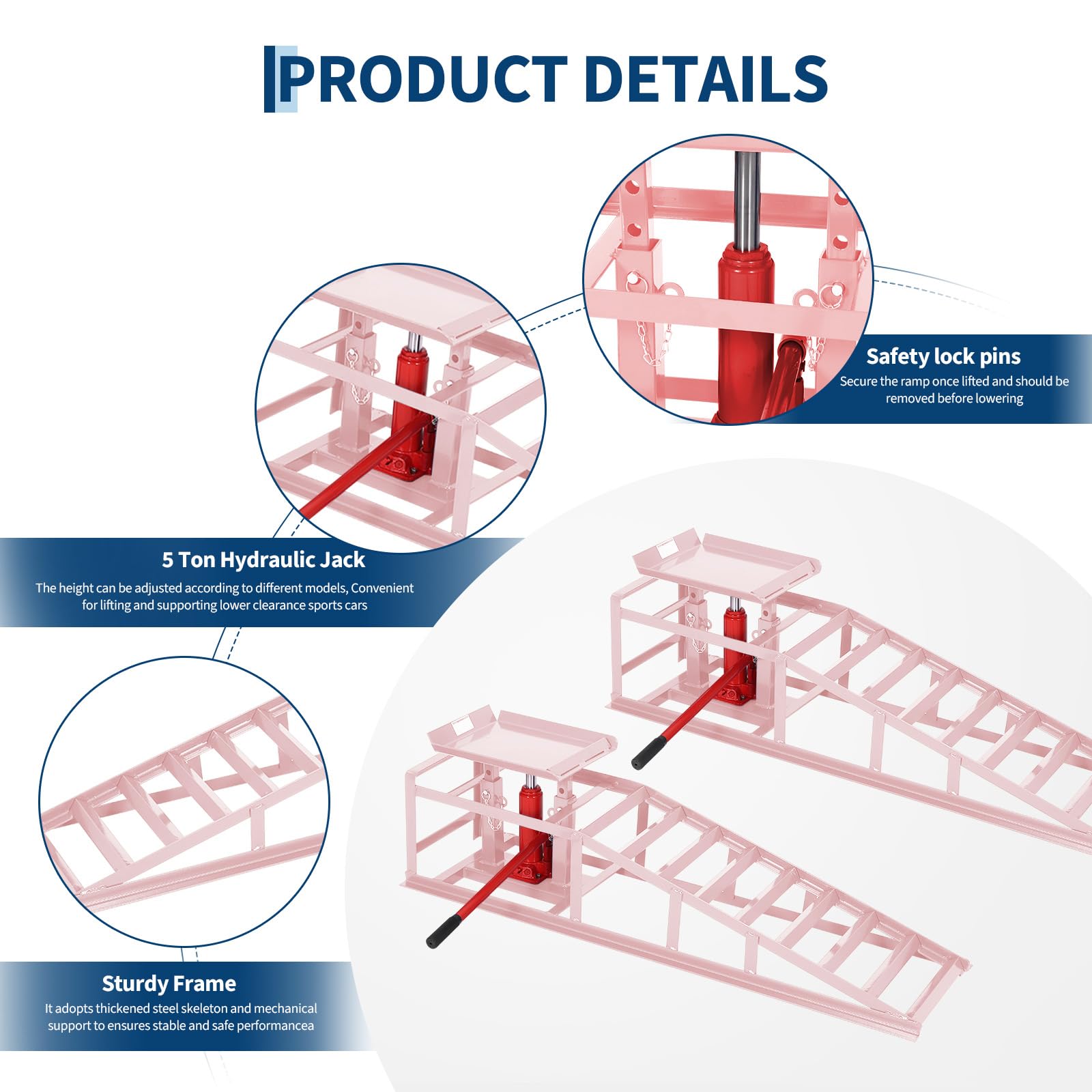 PRODUCT DETAILS

Safety lock pins
Secure the ramp once lifted and should be removed before lowering

5 Ton Hydraulic Jack
The height can be adjusted according to different models, Convenient for lifting and supporting lower clearance sports cars

Sturdy Frame
It adopts thickened steel skeleton and mechanical support to ensures stable and safe performancea