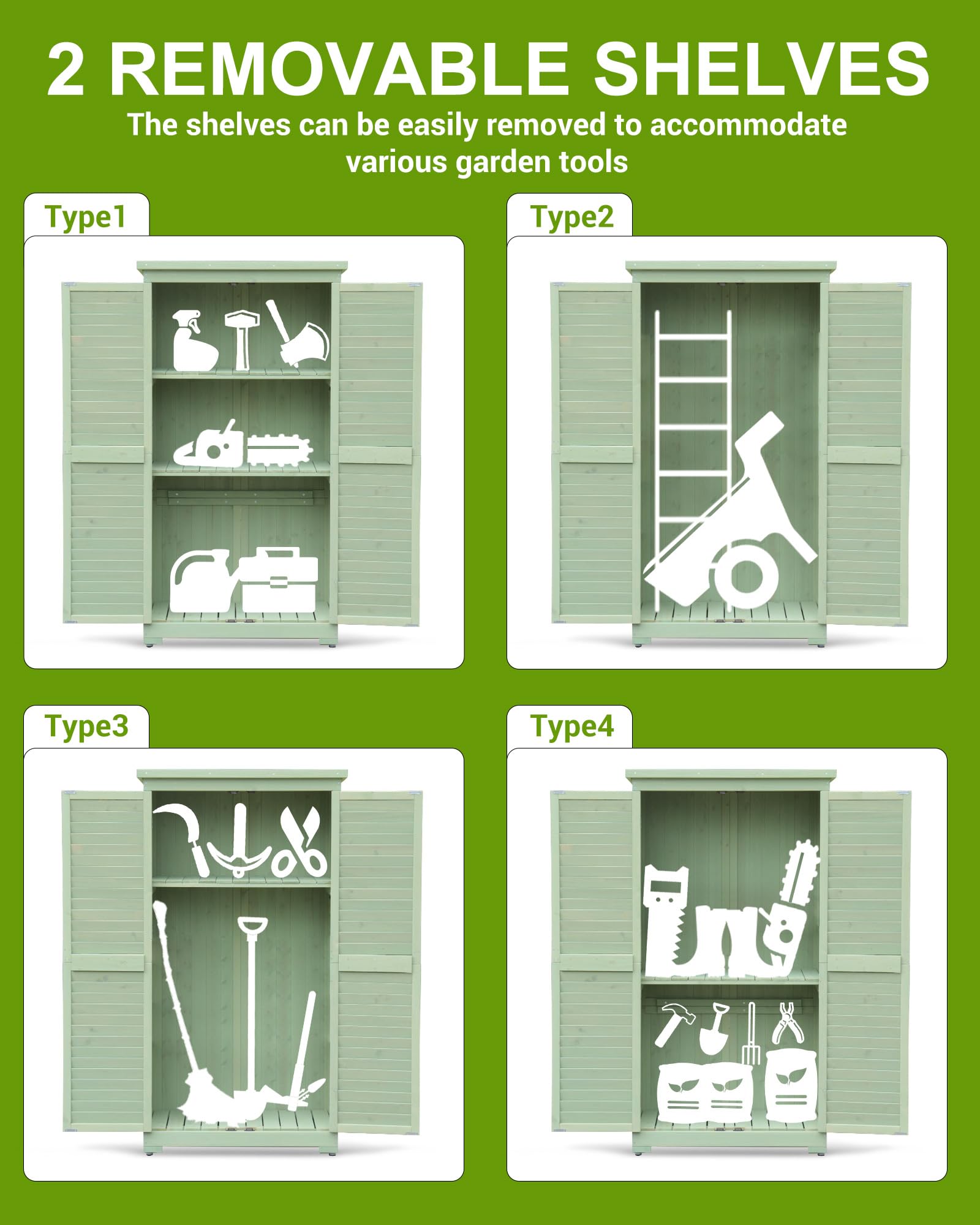 2 REMOVABLE SHELVES
The shelves can be easily removed to accommodate various garden tools

Type1

Type2

Type3

Type4